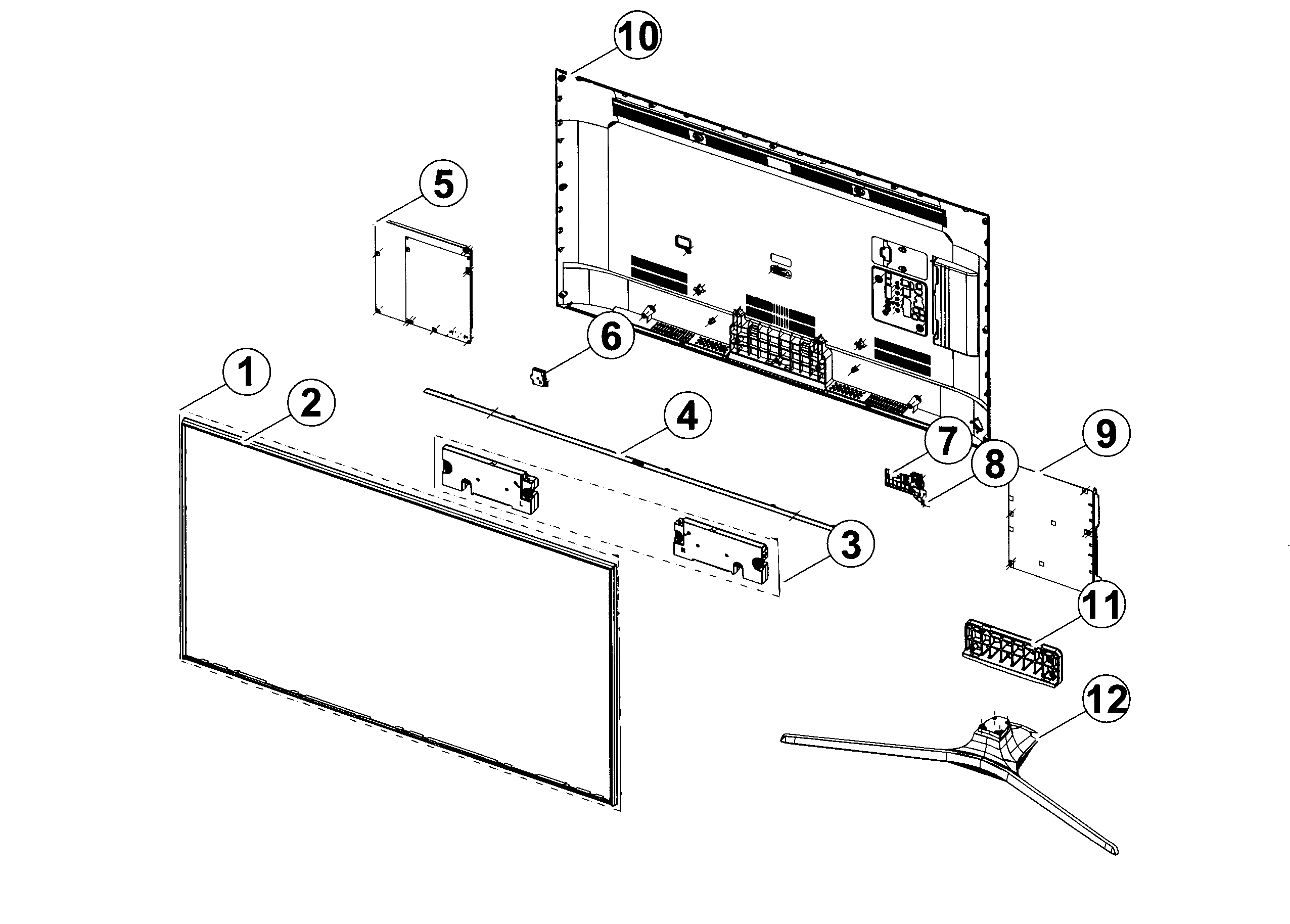 10
5
6
1
2
4
7
8
9
3
11
12