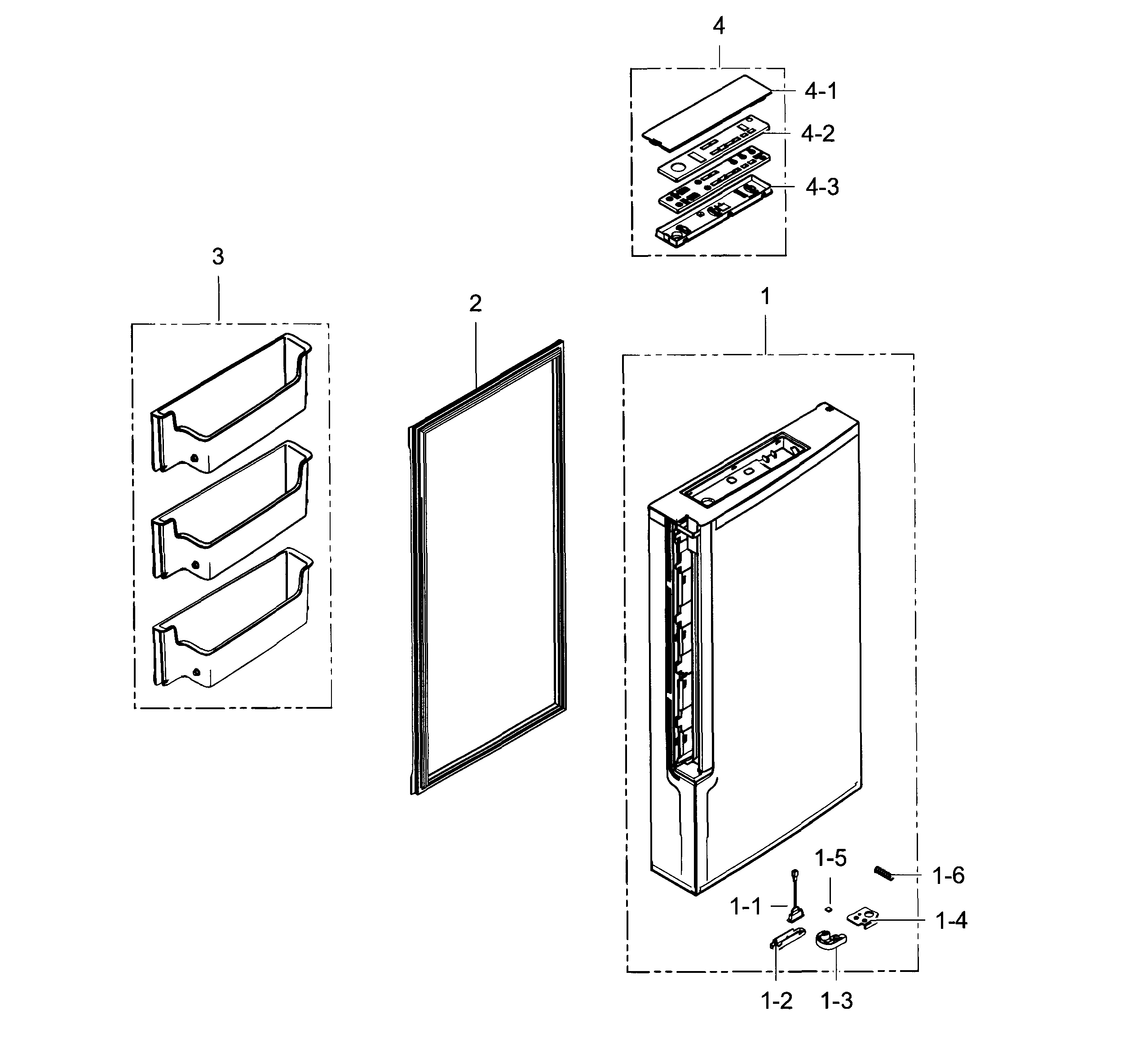 4
4-1
4-2
4-3
3
2
1
1-5
1-6
1-1
1-4
1-2
1-3