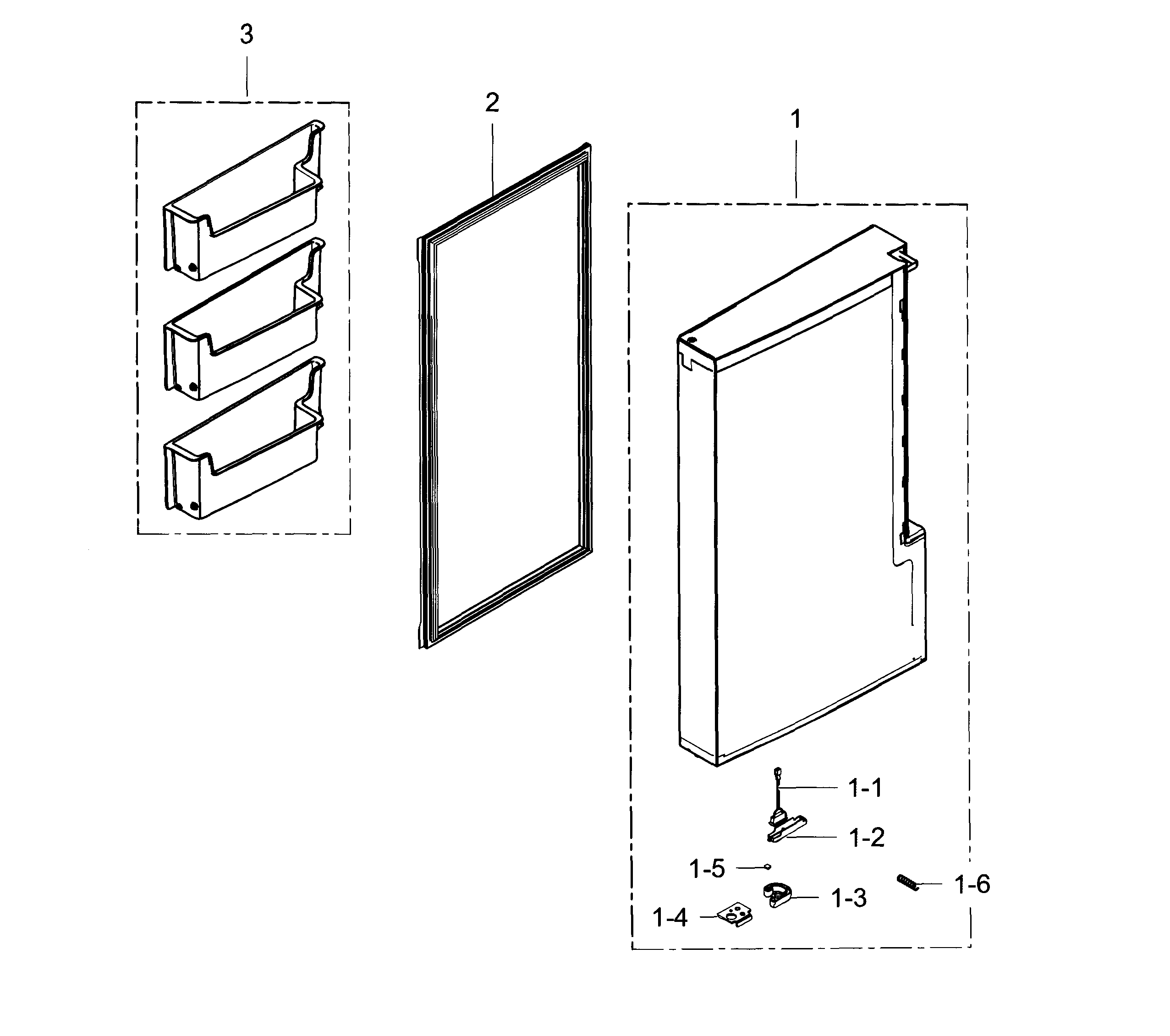 3

2

1

1-1

1-2

1-5

1-6

1-3

1-4