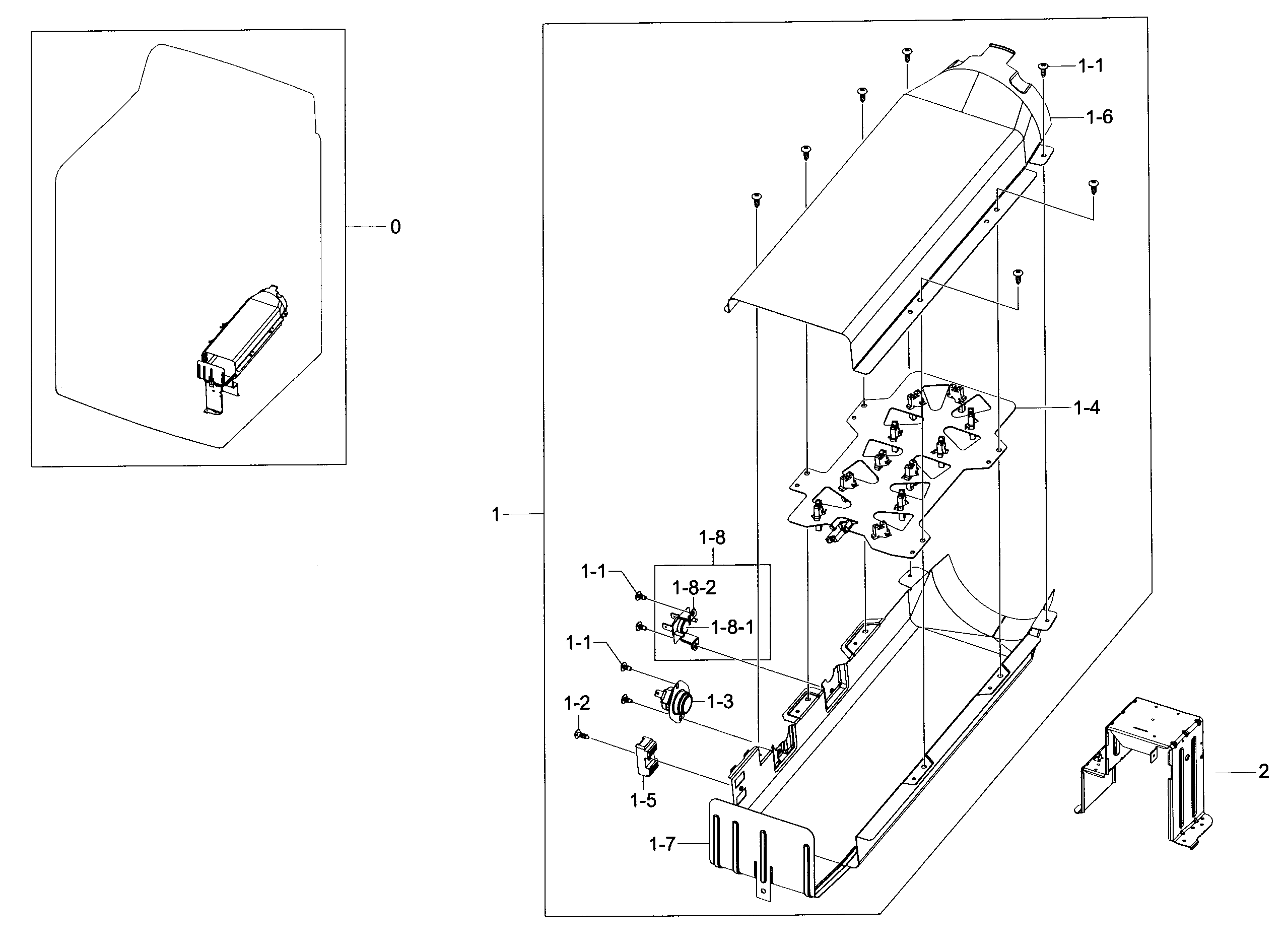 0

1-1
1-6
1-4
1
1-8
1-1
1-8-2
1-8-1
1-1
1-3
1-2
1-5
1-7
2