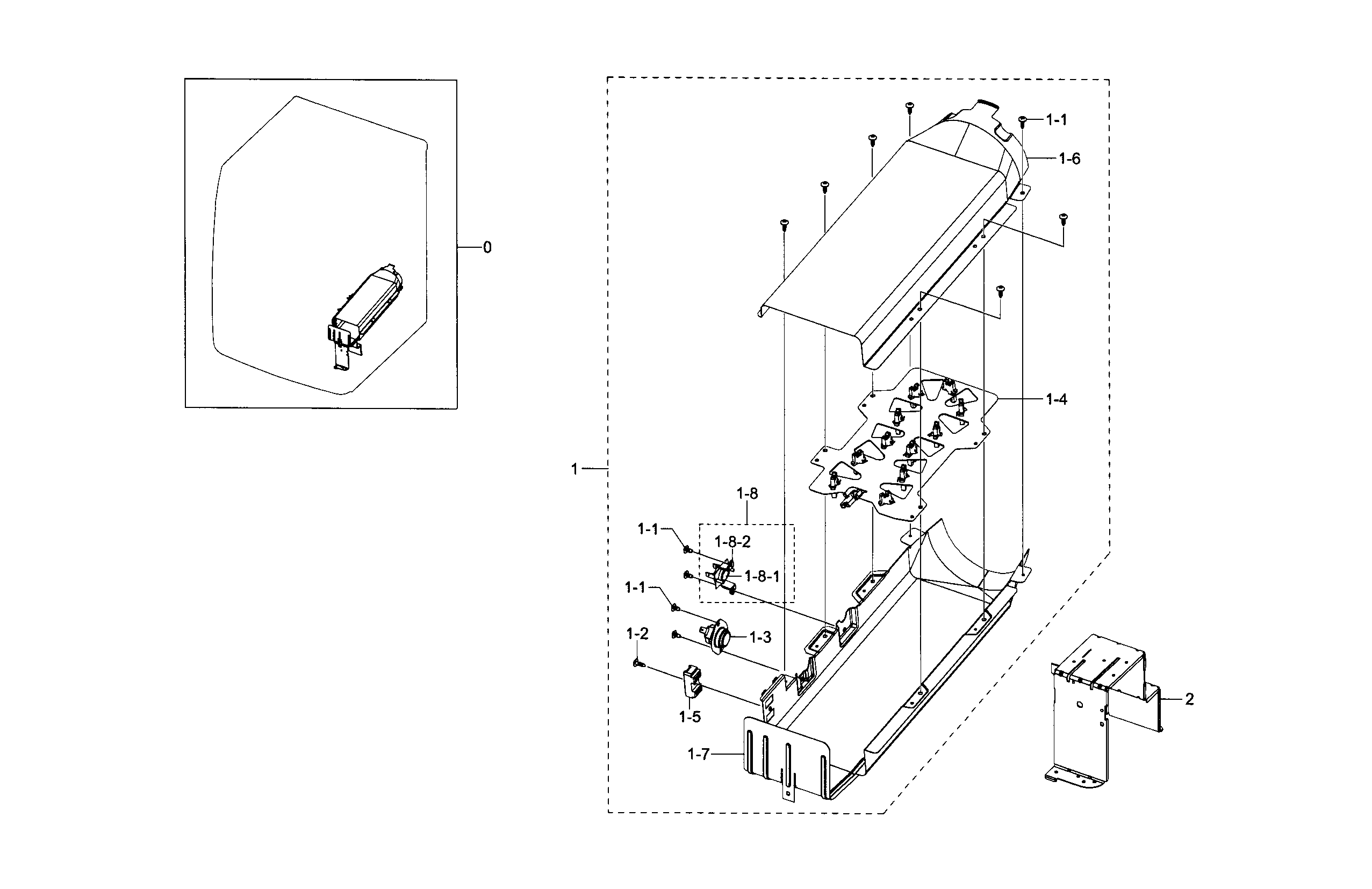 0

1-1
1-6
1-4
1
1-8
1-1
1-8-2
1-8-1
1-1
1-3
1-2
1-5
1-7
2