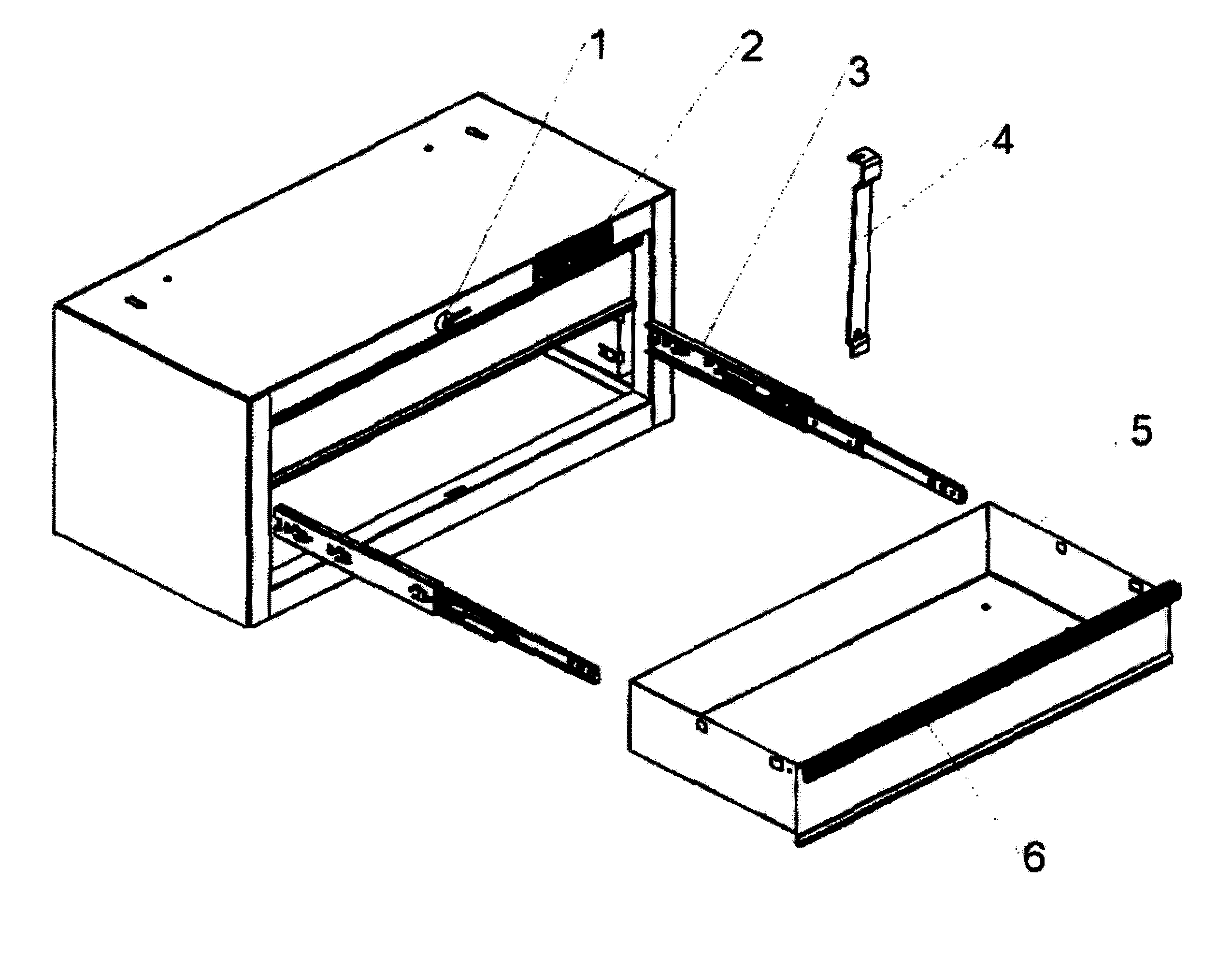 1
2
3
4
5
6