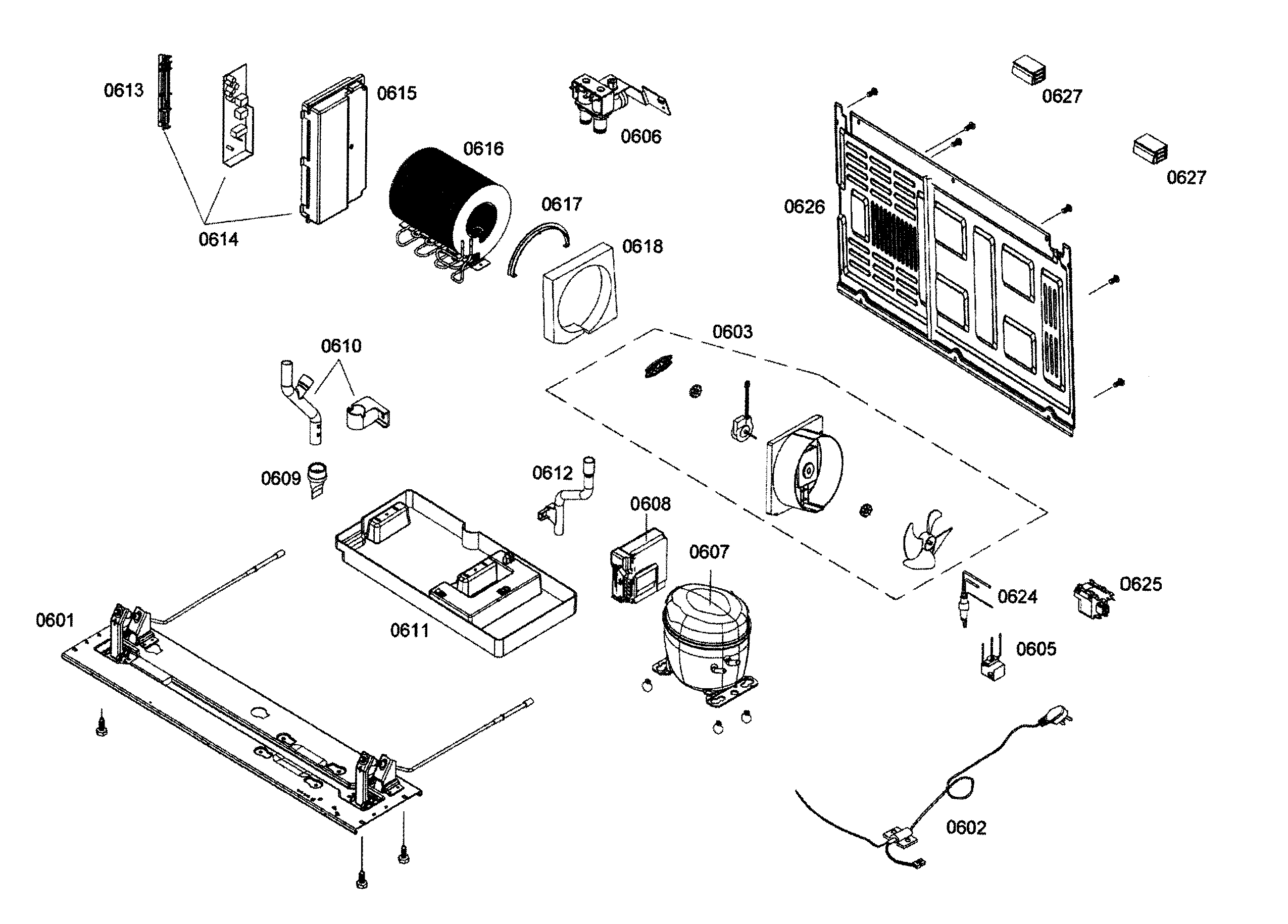 0613
0615
0606
0627
0616
0627
0617
0626
0614
0618
0603
0610
0609
0612
0608
0607
0625
0624
0601
0611
0605
0602