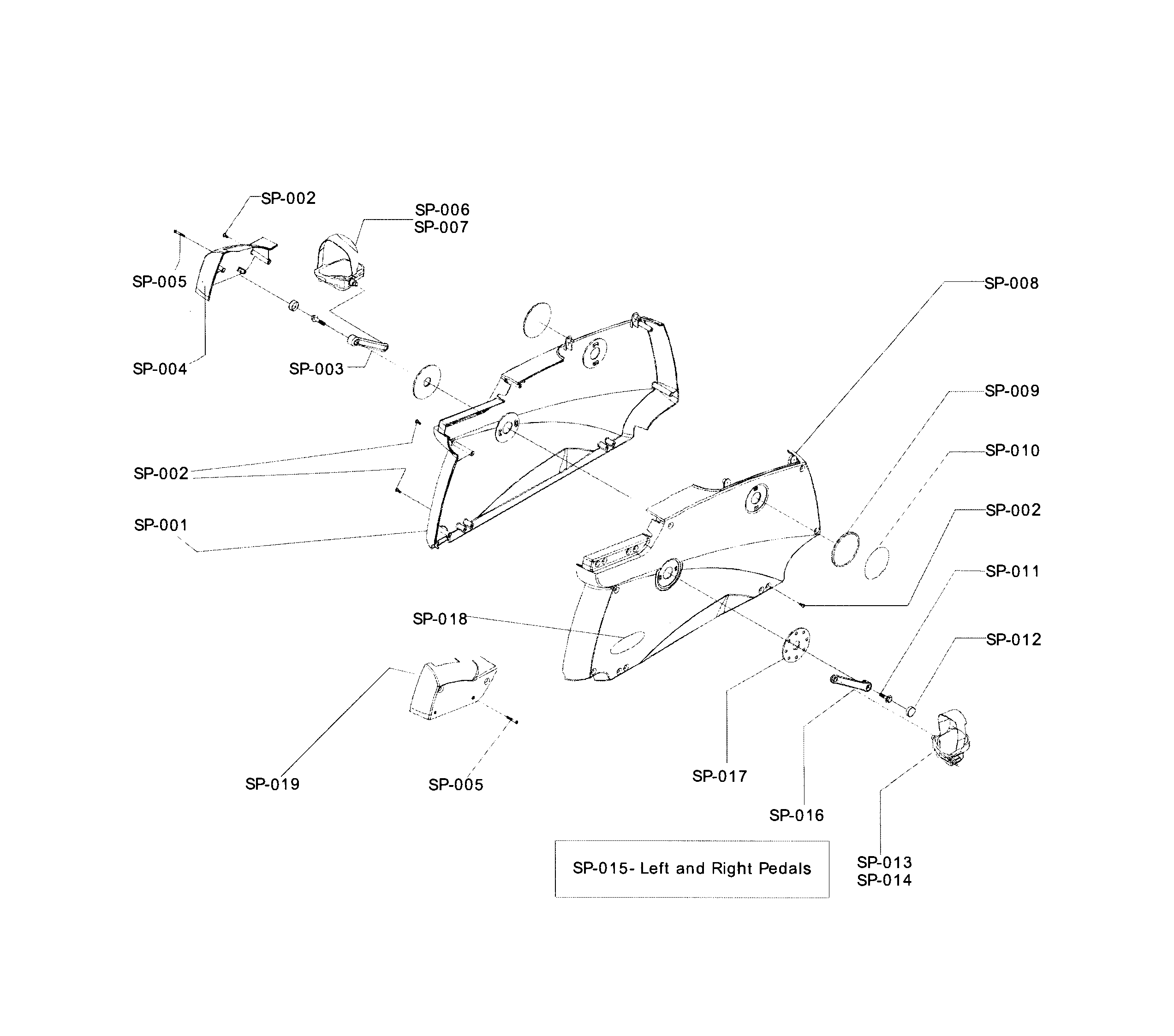 SP-002
SP-006
SP-007
SP-005
SP-008
SP-004
SP-003
SP-009
SP-010
SP-002
SP-002
SP-001
SP-011
SP-018
SP-012
SP-019
SP-005
SP-017
SP-016
SP-015- Left and Right Pedals
SP-013
SP-014