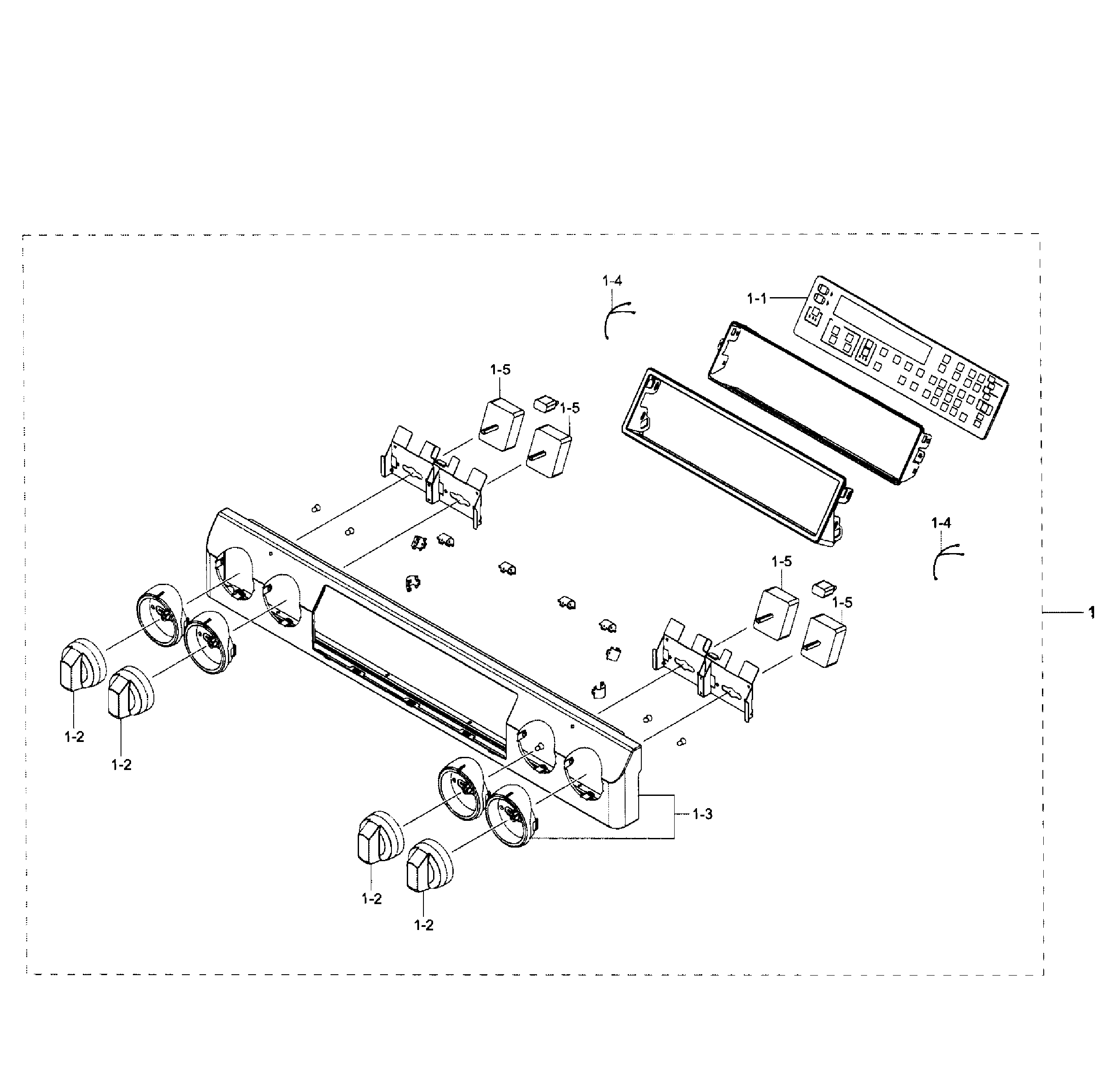 1-4
1-1
1-5
1-5
1-4
1-5
1-5
1
1-2
1-2
1-3
1-2
1-2