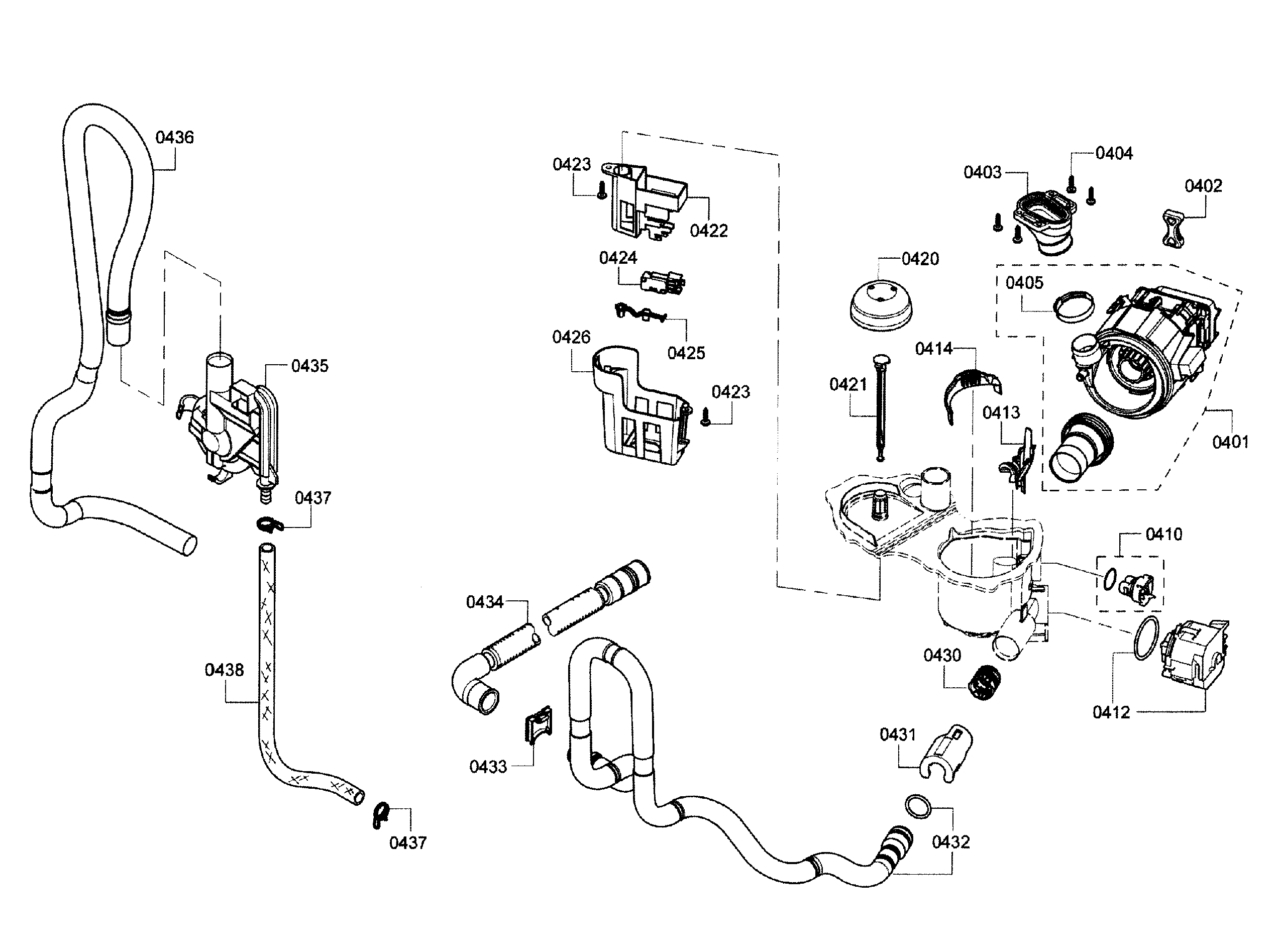 0436
0435
0437
0438
0437
0423
0422
0424
0425
0426
0423
0434
0433
0404
0403
0402
0420
0405
0414
0421
0413
0401
0410
0430
0412
0431
0432