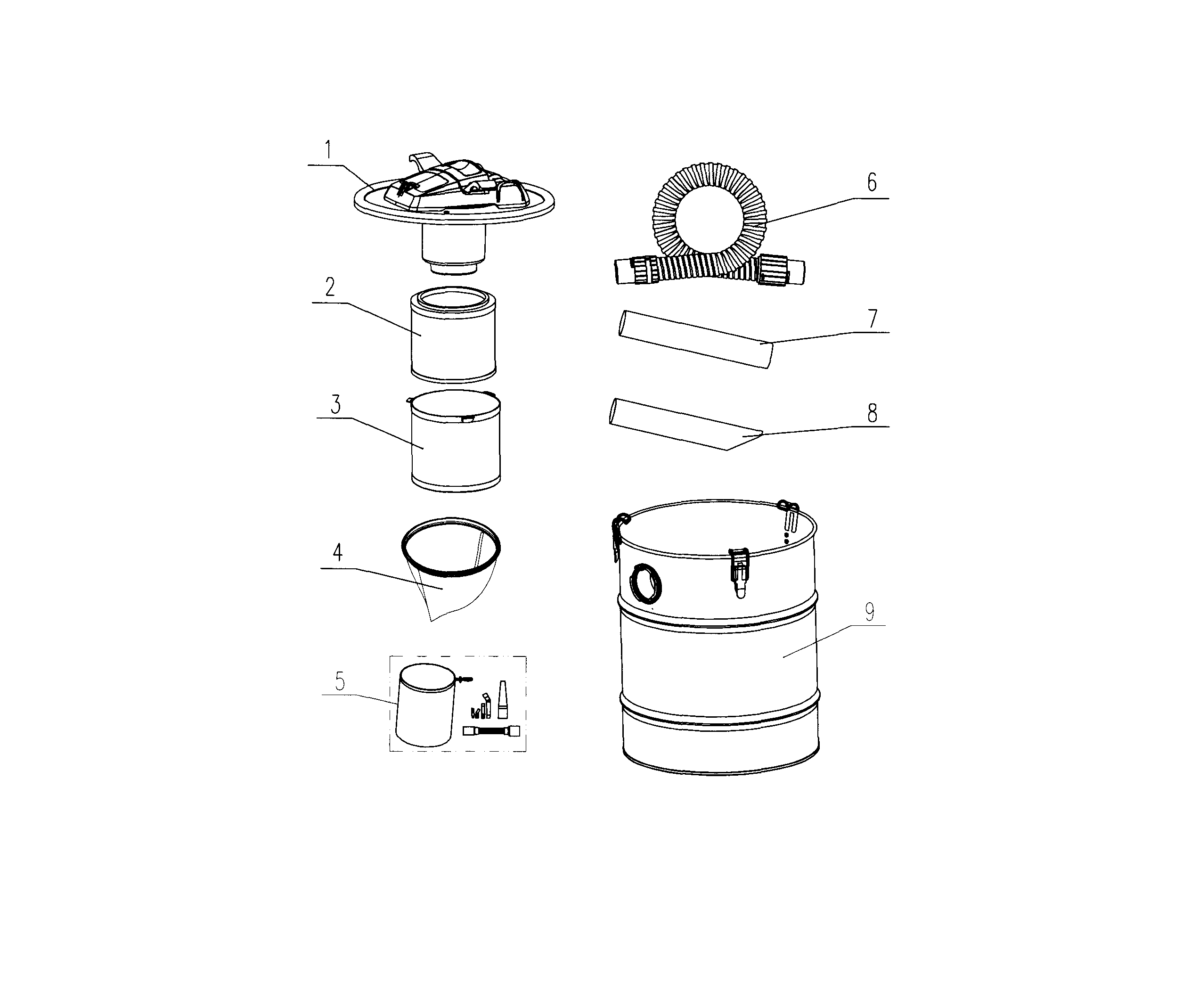 1
2
3
4
5
6
7
8
9