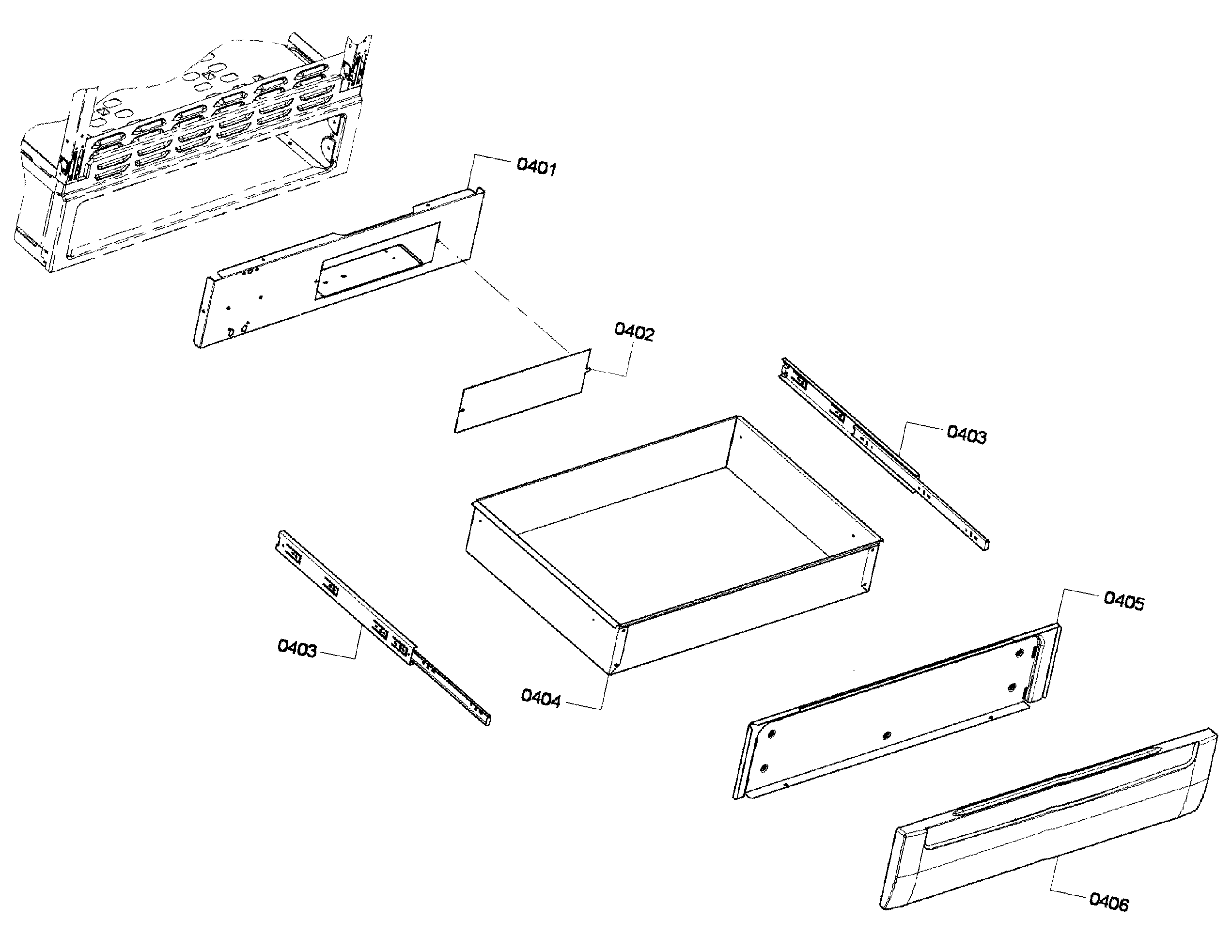 0401

0402

0403

0403

0404

0405

0406