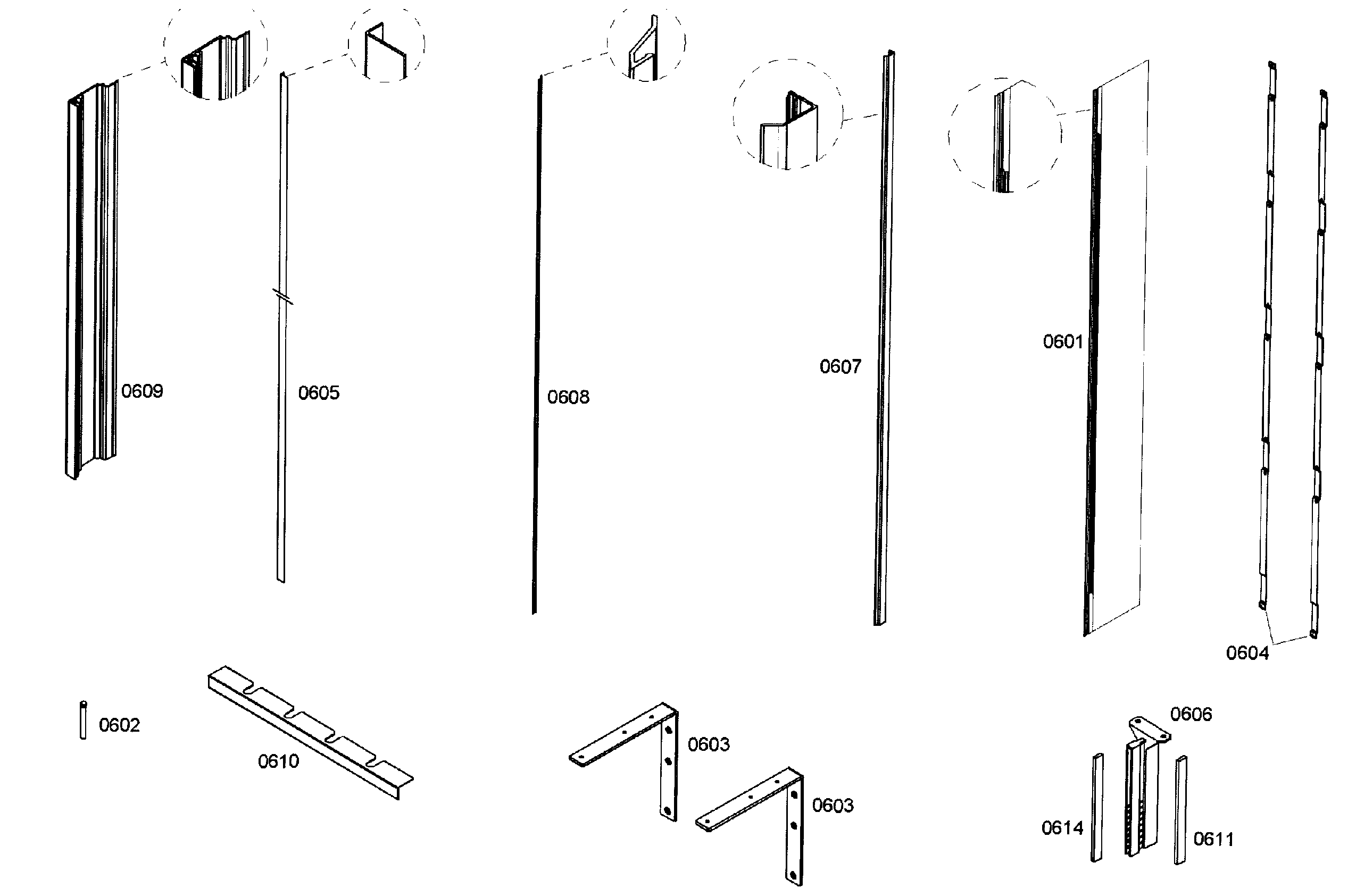 0609
0605
0608
0607
0601
0604
0602
0610
0603
0603
0606
0614
0611