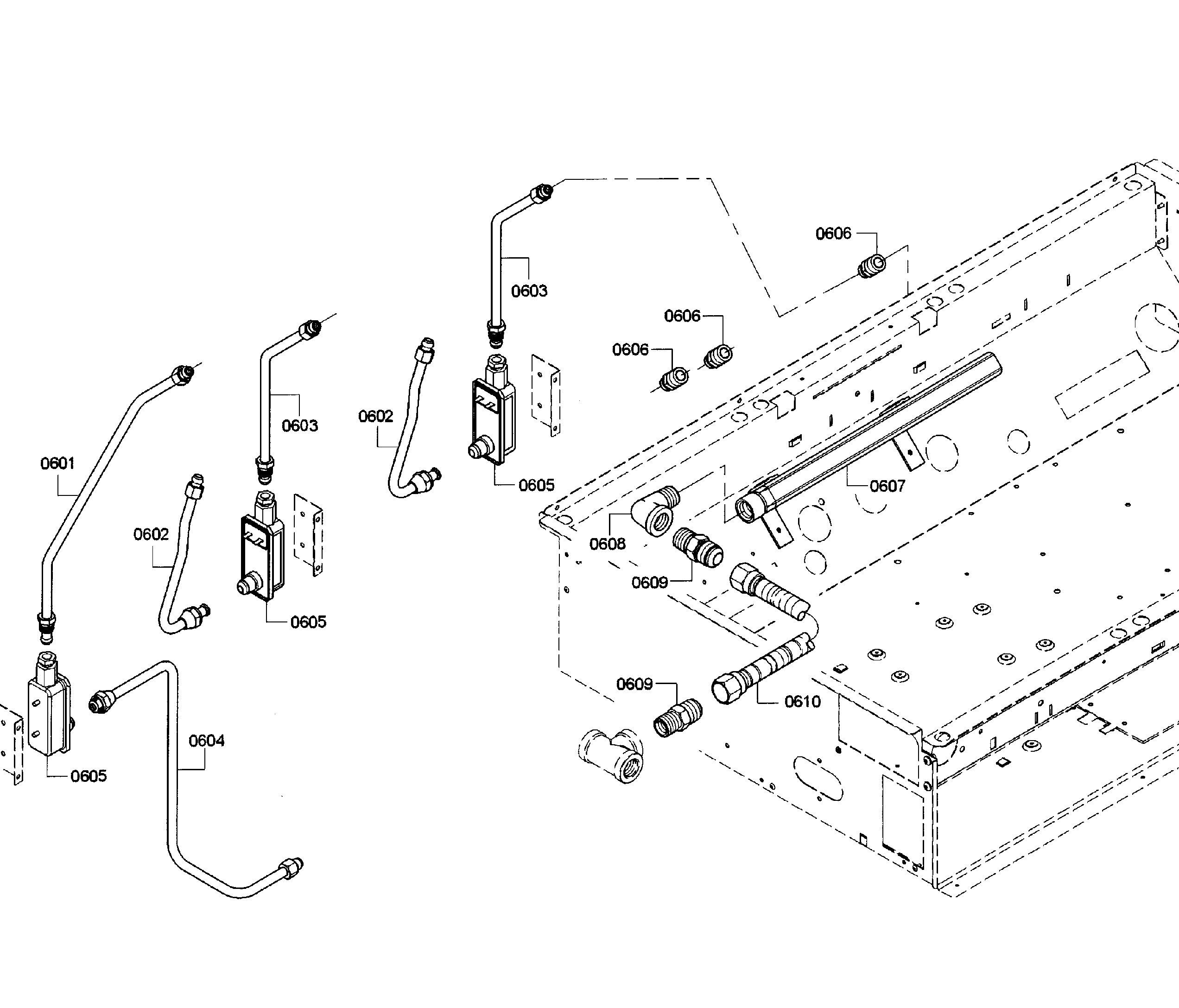 0606
0603
0606
0606
0603
0602
0601
0605
0607
0602
0608
0609
0605
0609
0610
0604
0605