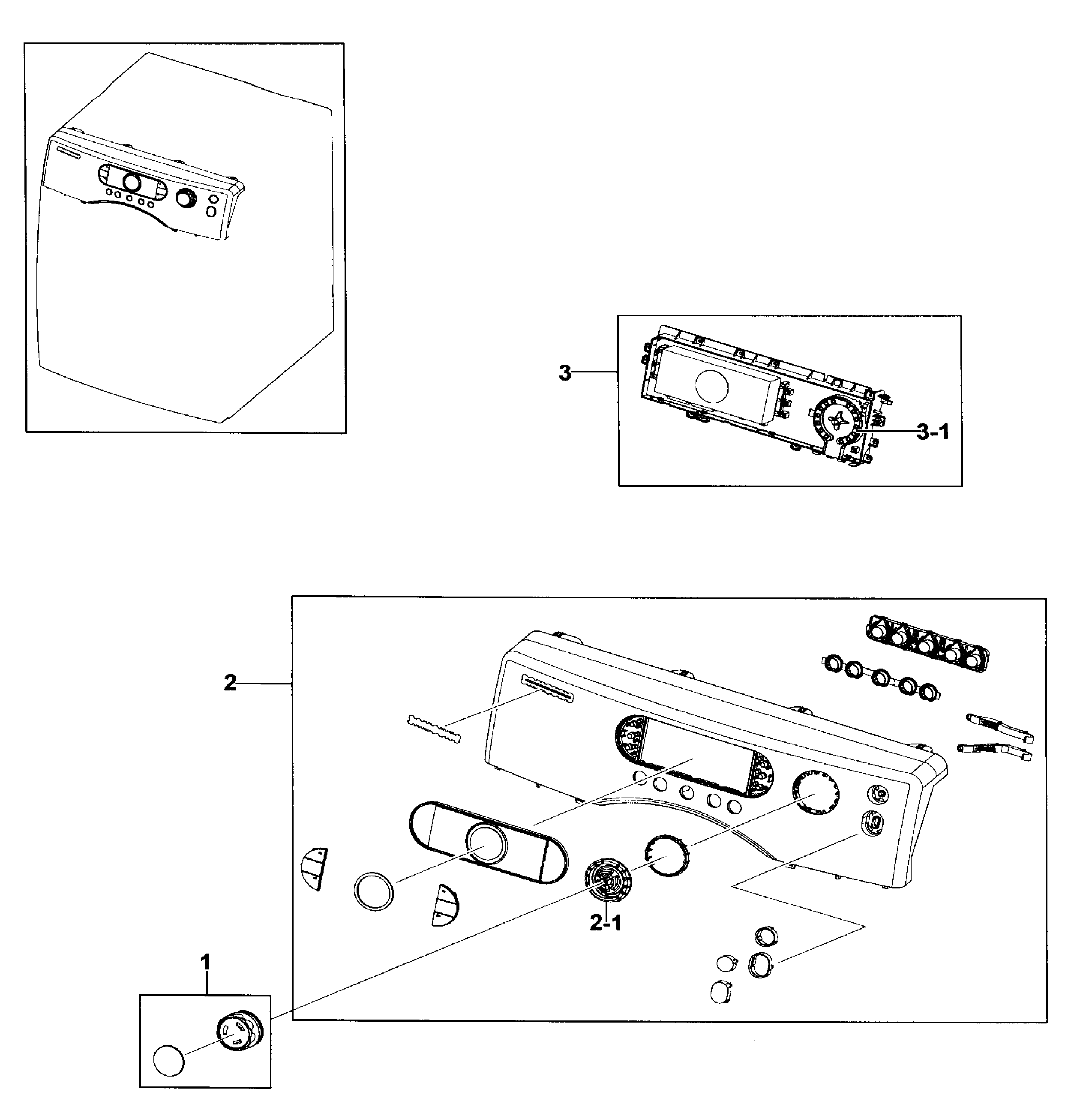 3

3-1

2

2-1

1