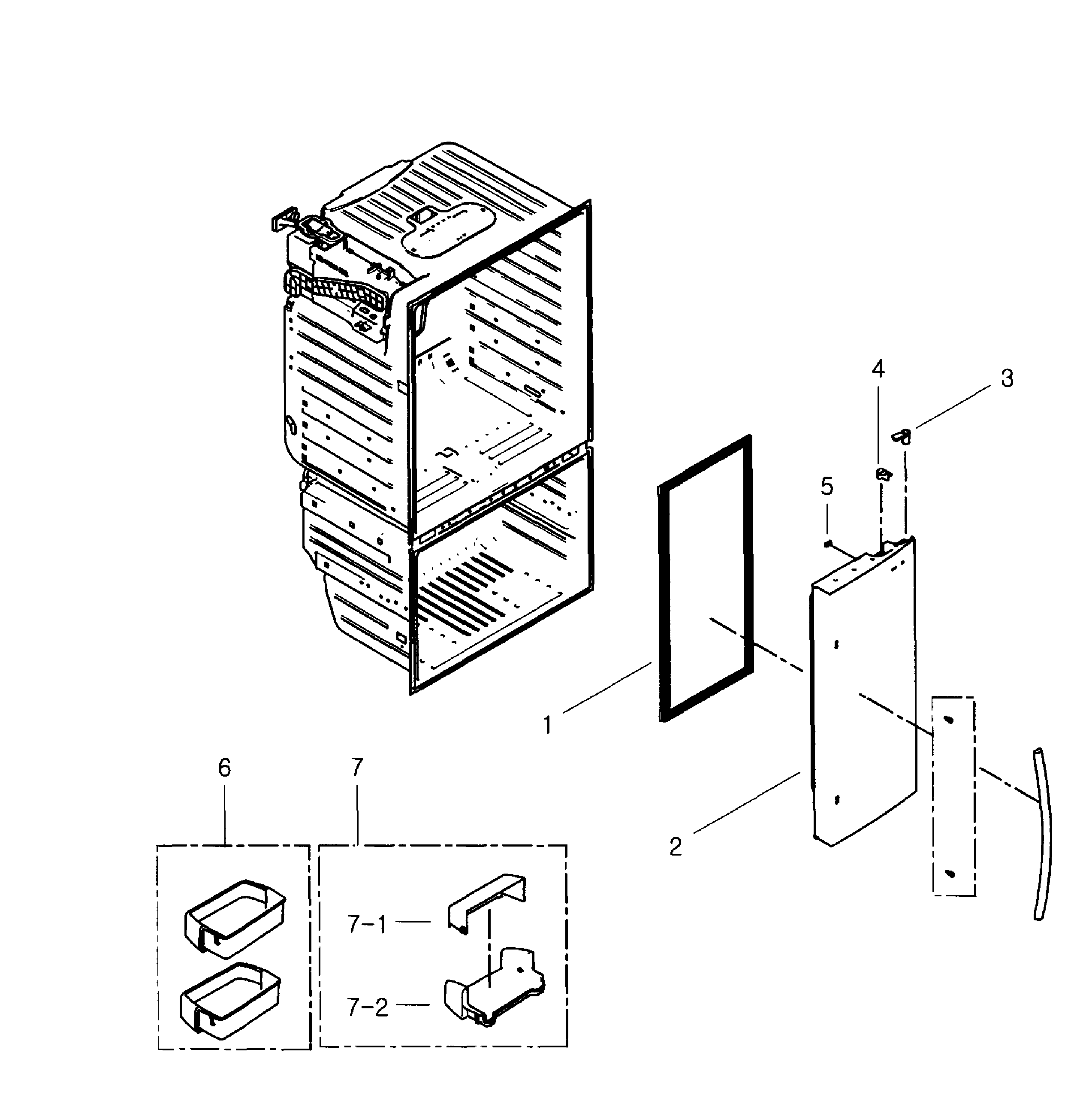 4
3
5
1
2
6
7
7-1
7-2