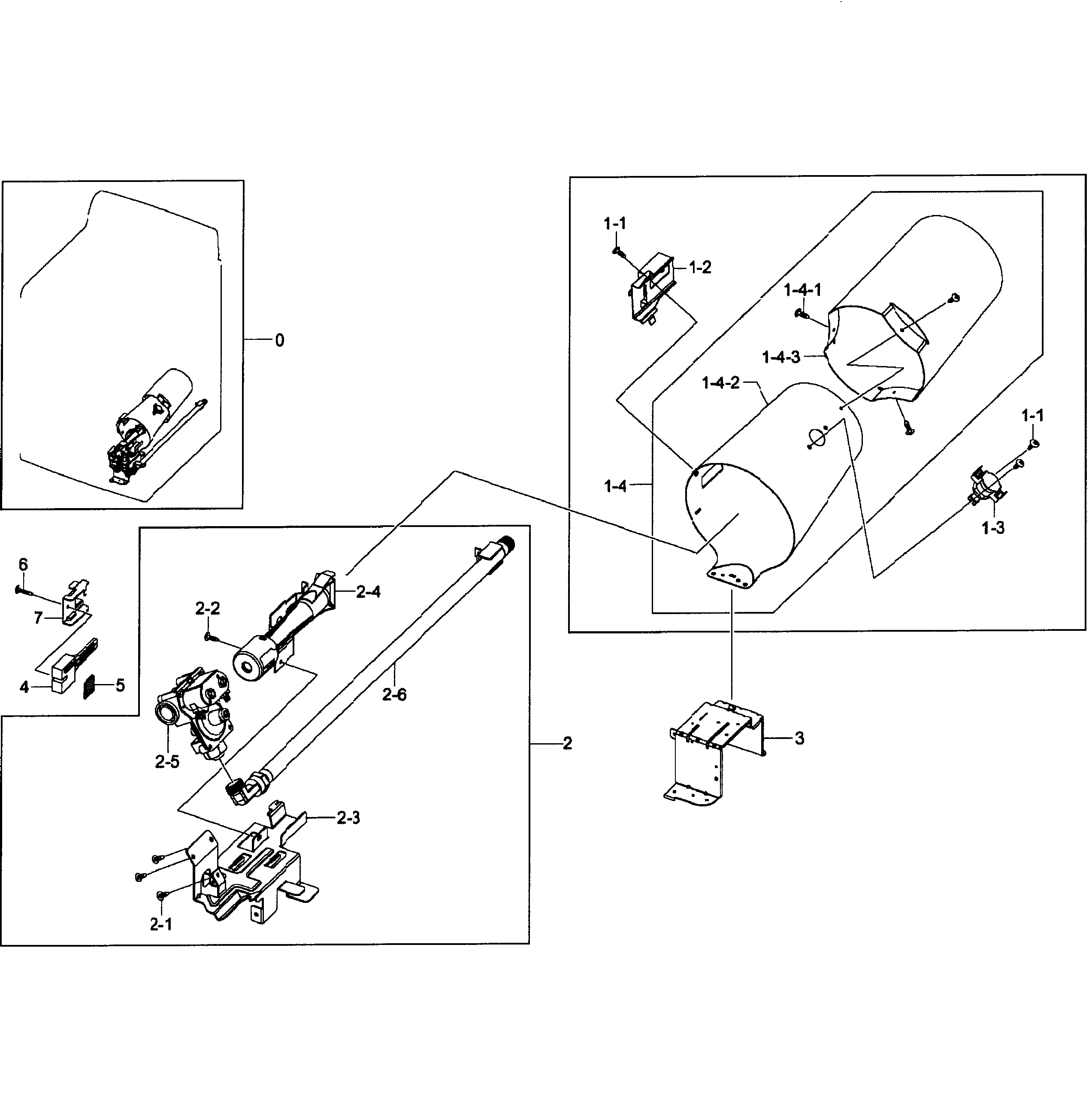 0
1-1
1-2
1-4-1
1-4-3
1-4-2
1-1
1-4
1-3
6
7
4
5
2-2
2-4
2-6
2-5
2
3
2-3
2-1