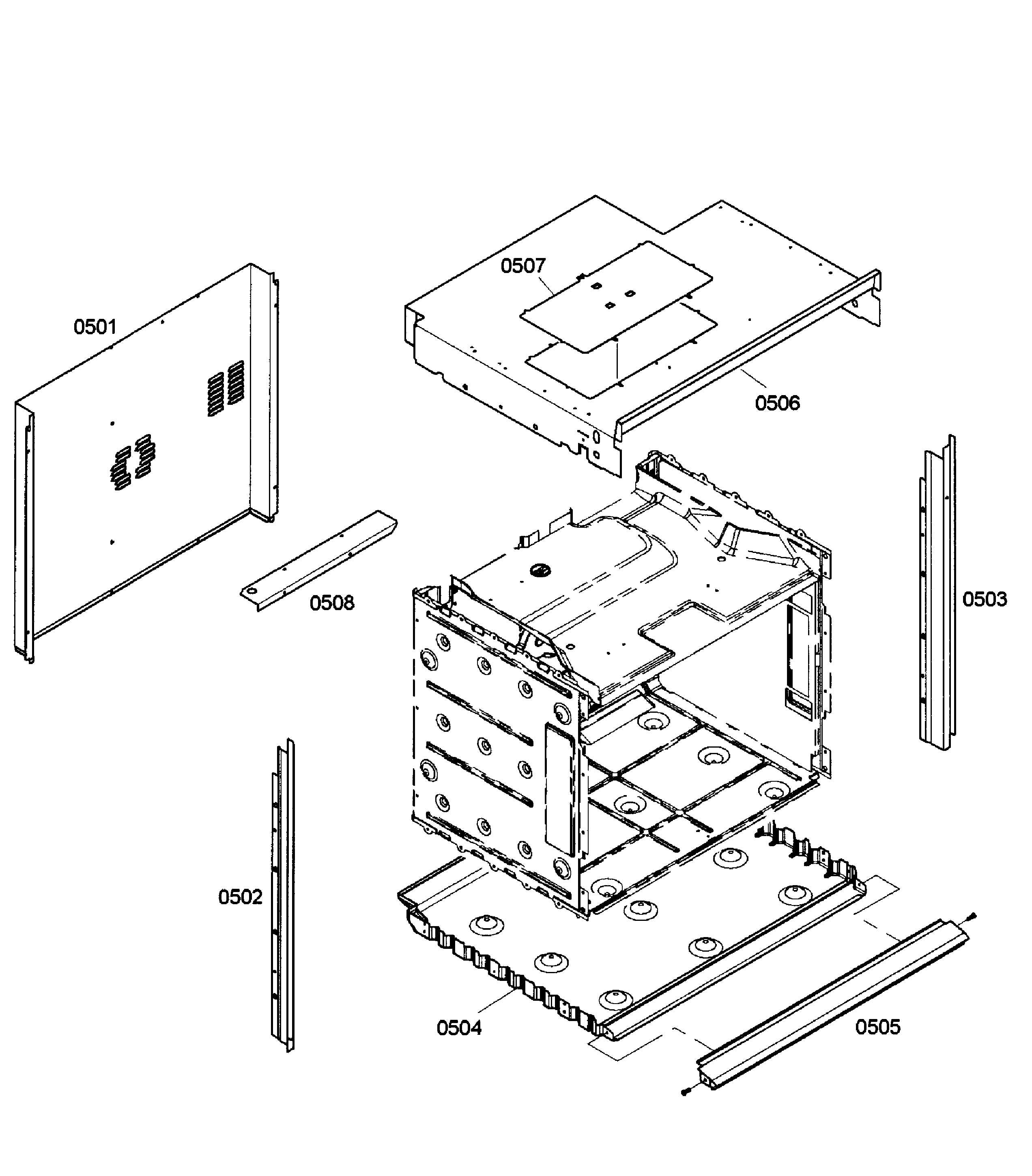 0507
0501
0506
0508
0503
0502
0504
0505