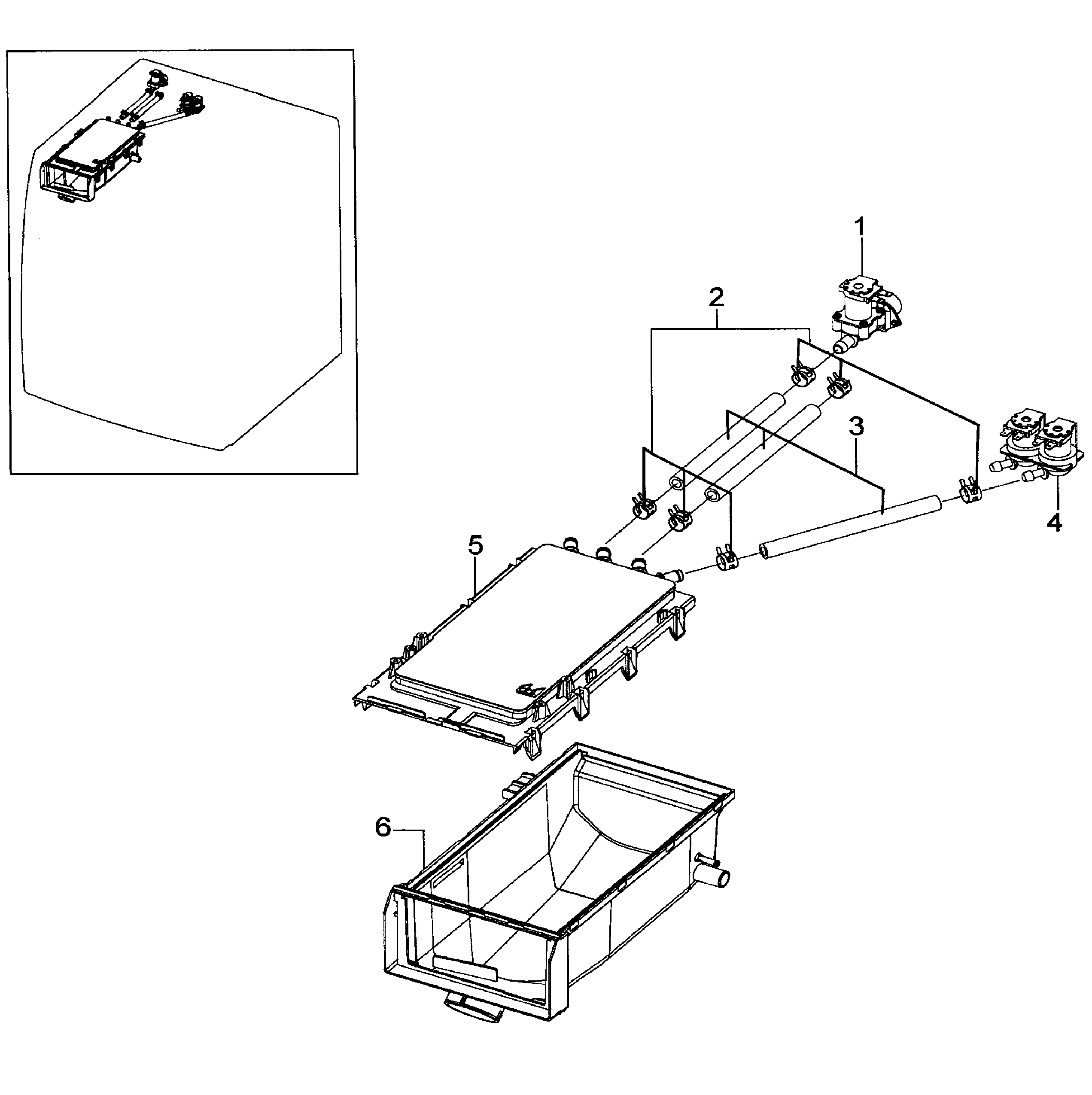 1
2
3
4
5
6