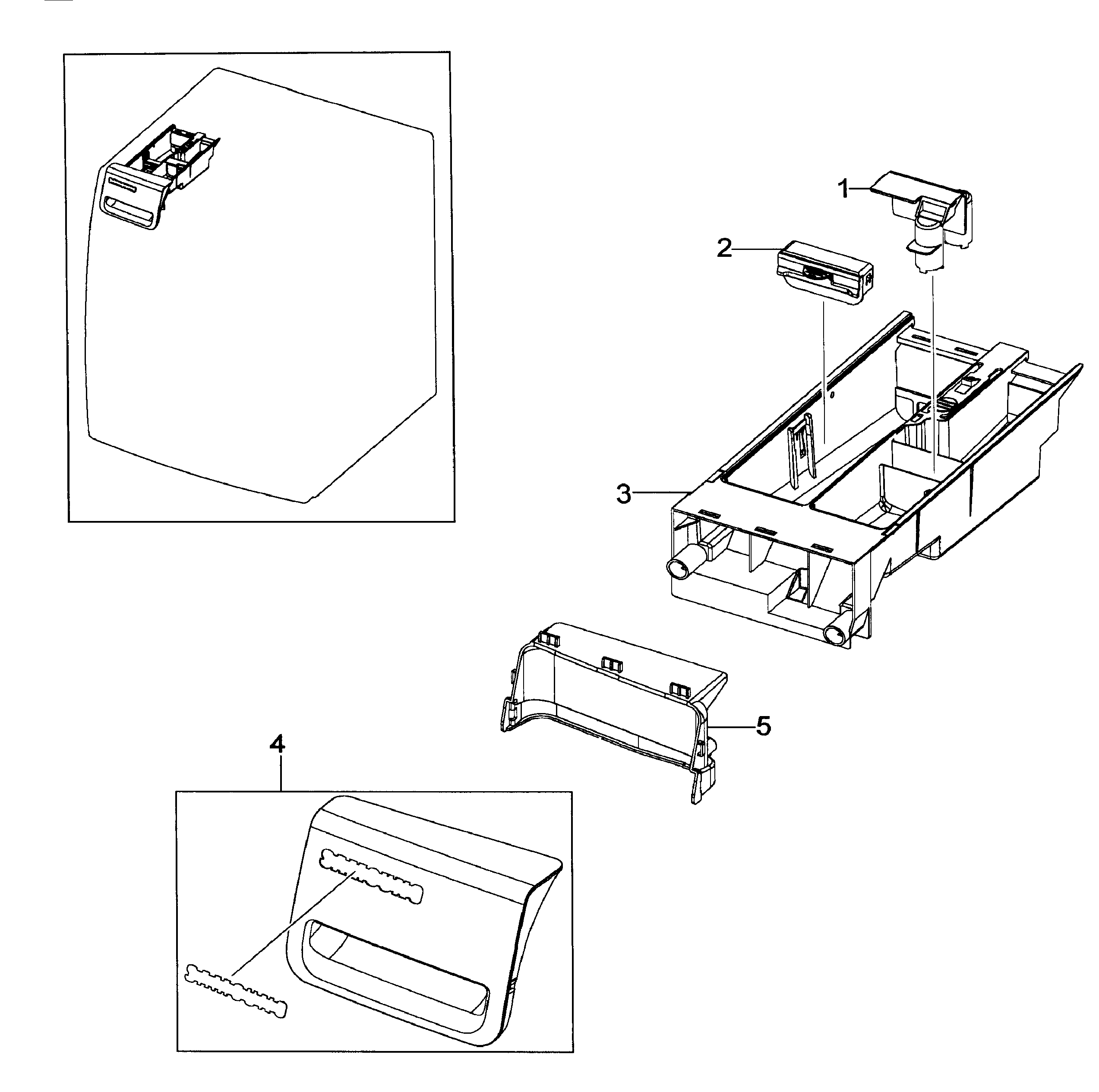 1
2
3
5
4