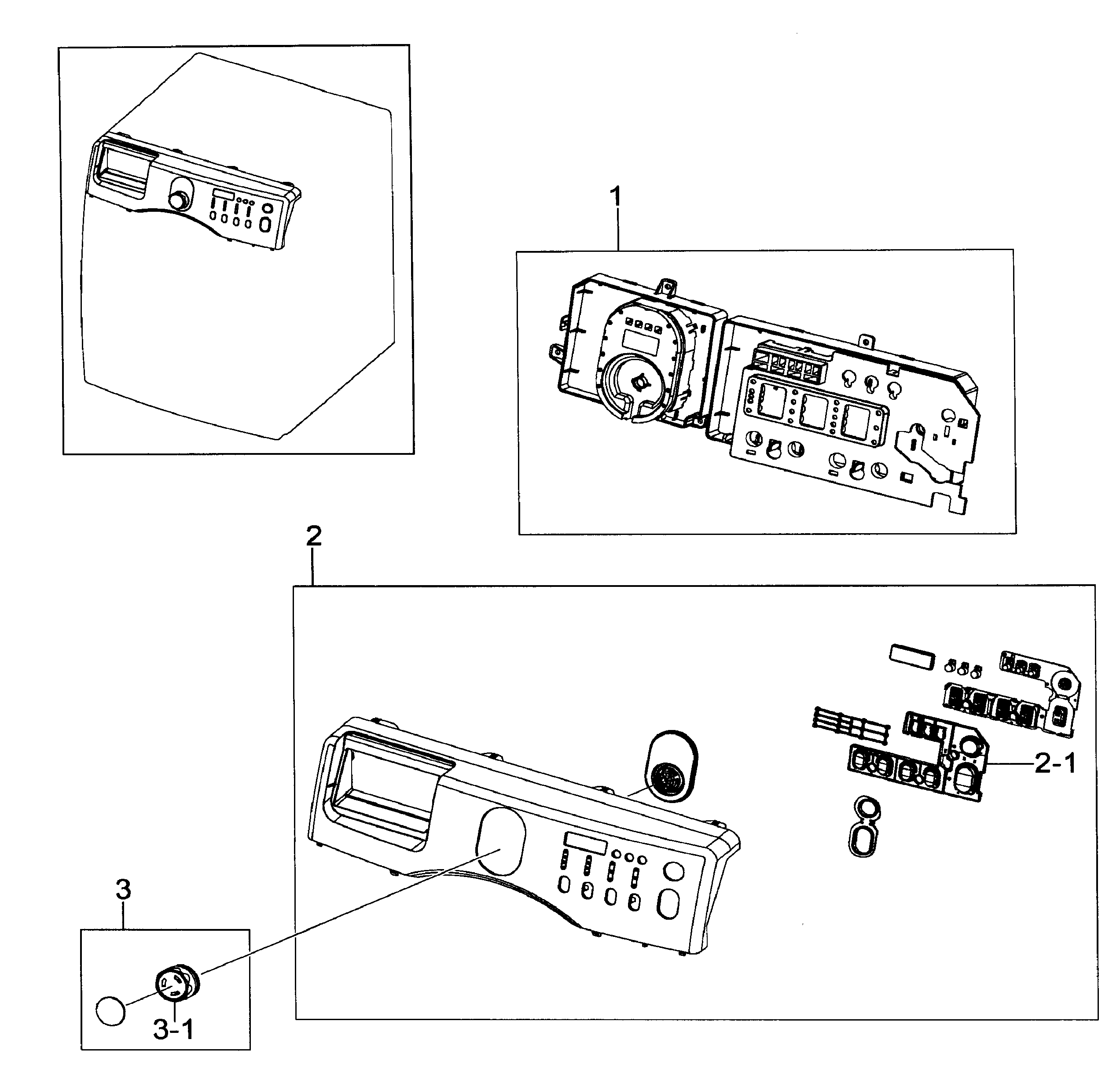 1

2

2-1

3

3-1