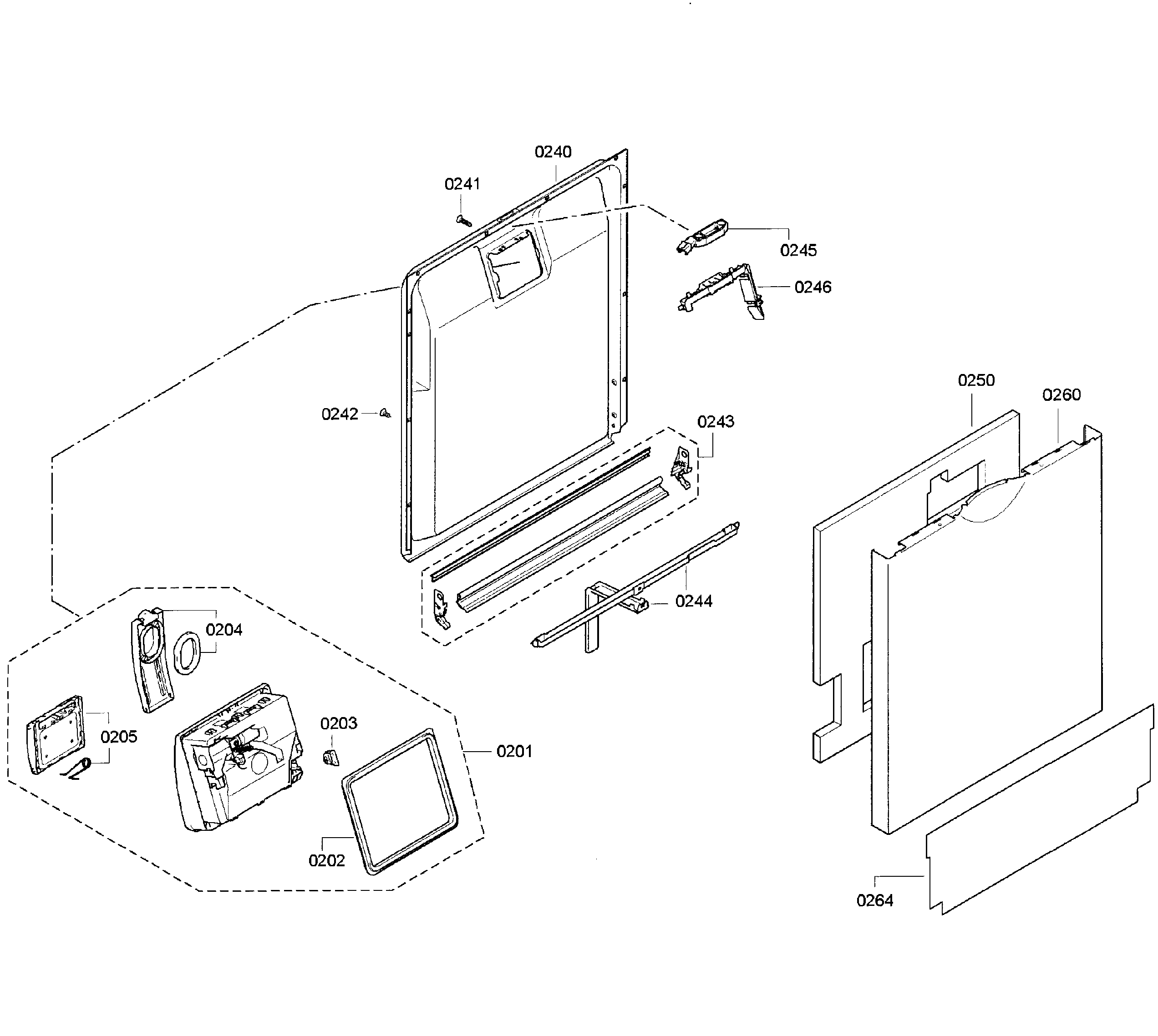 0240
0241
0245
0246
0250
0260
0242
0243
0244
0204
0205
0203
0201
0202
0264