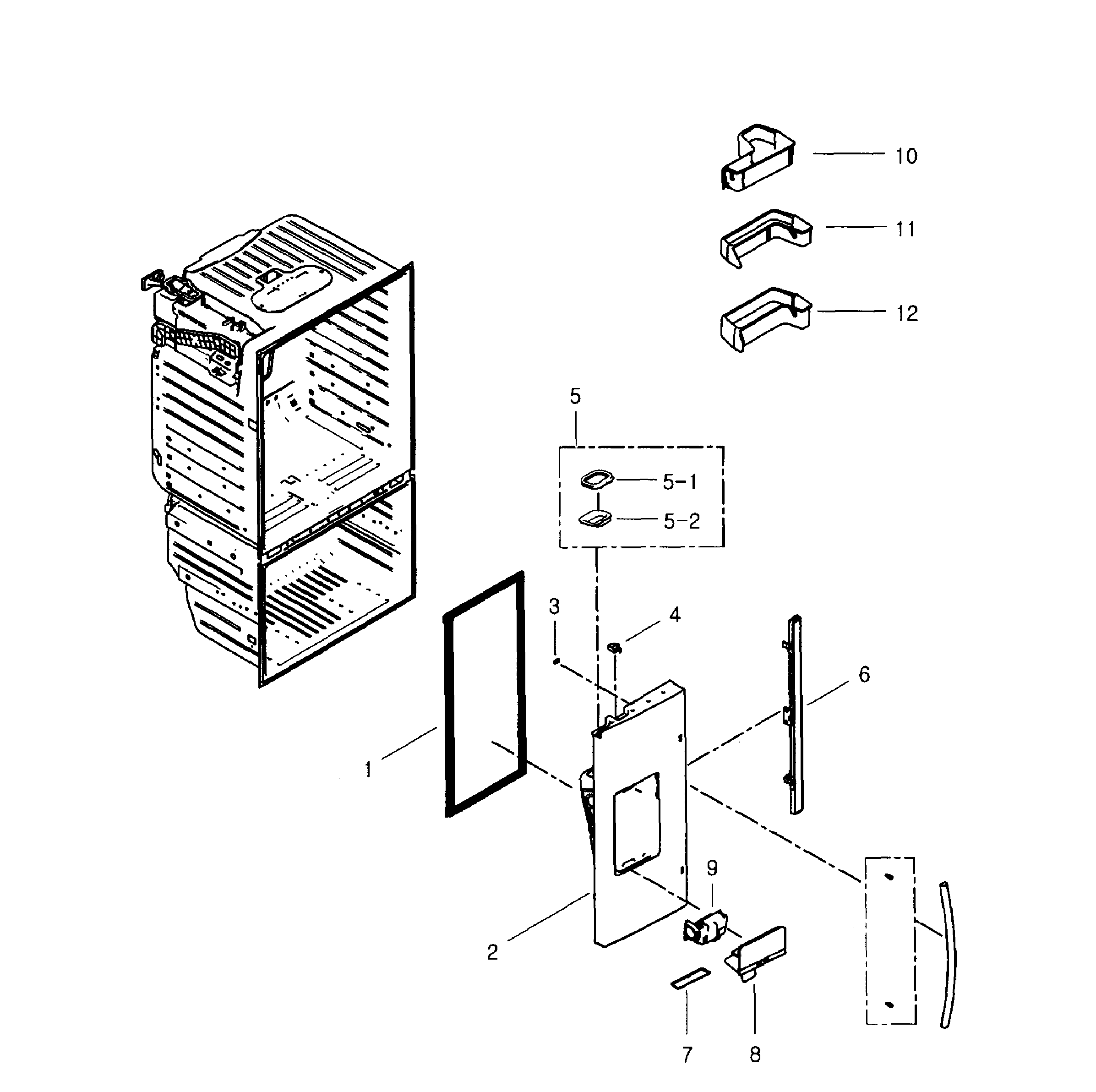 10

11

12

5

5-1

5-2

3

4

6

1

9

2

7

8