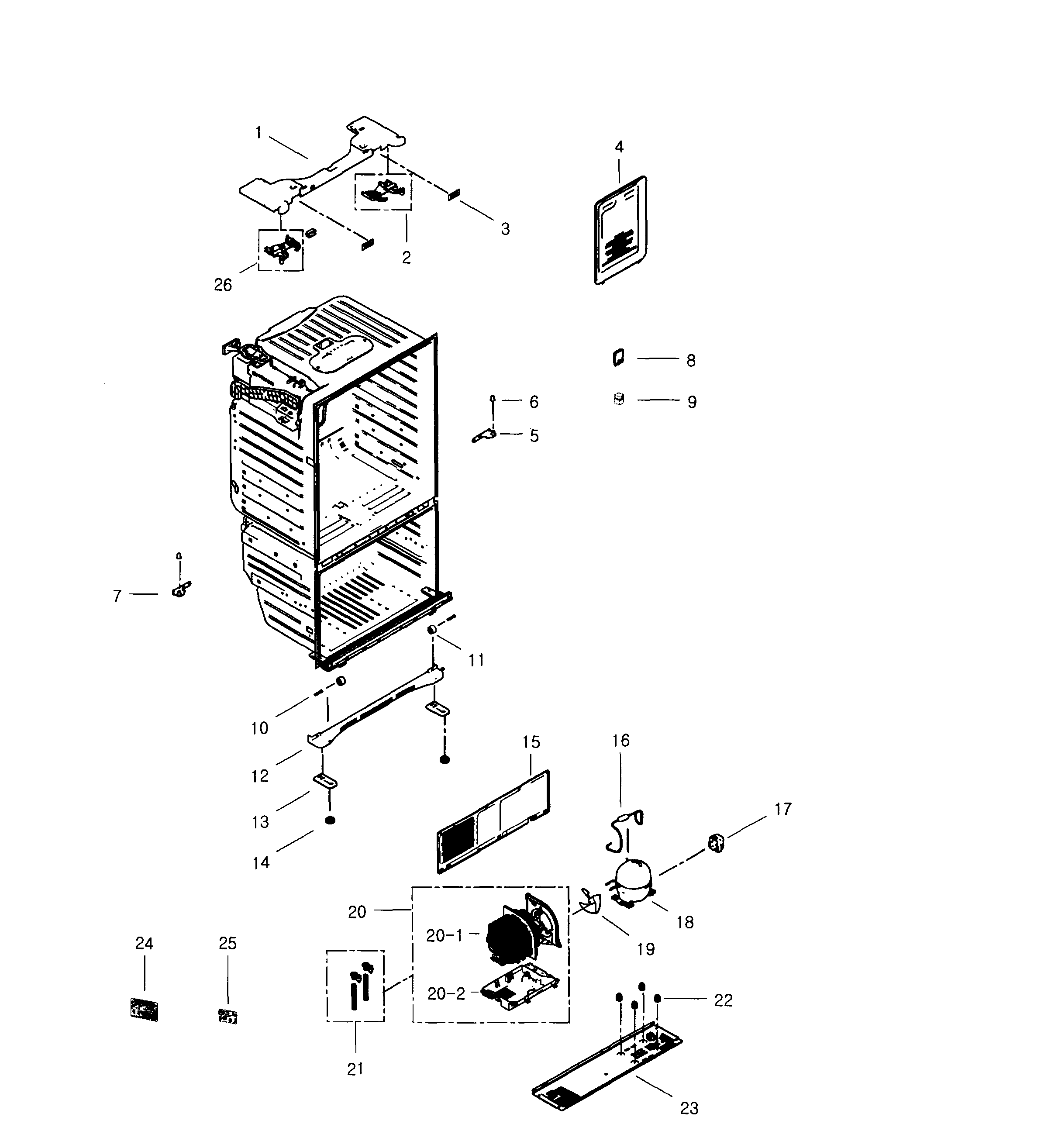 1
4
3
2
26
8
6
9
5
7
11
10
12
15
16
13
17
14
20
18
20-1
19
24
25
20-2
22
21
23