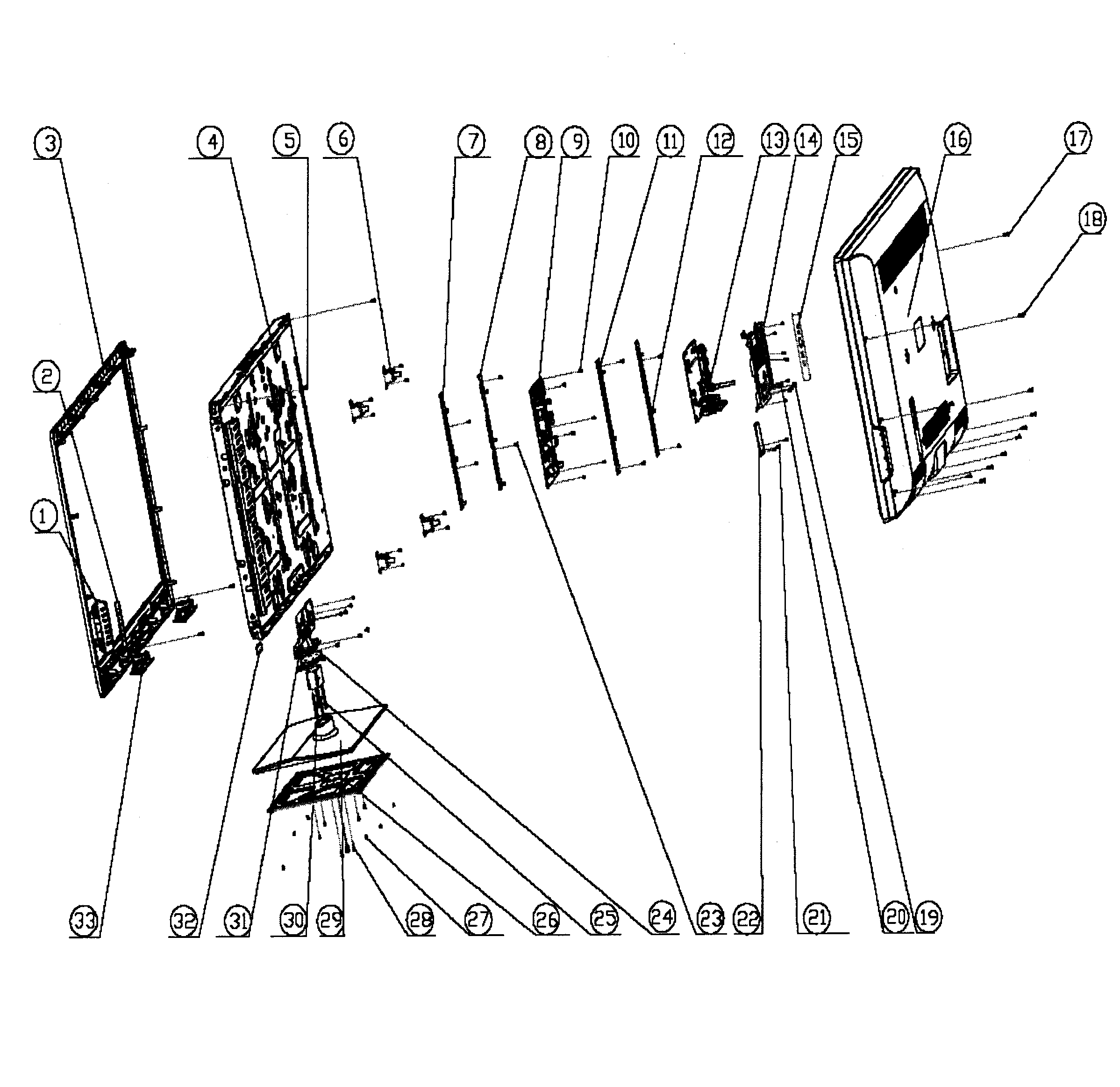 3
4
5
6
7
8
9
10
11
12
13
14
15
16
17
18
2
1
33
32
31
30
29
28
27
26
25
24
23
22
21
20
19