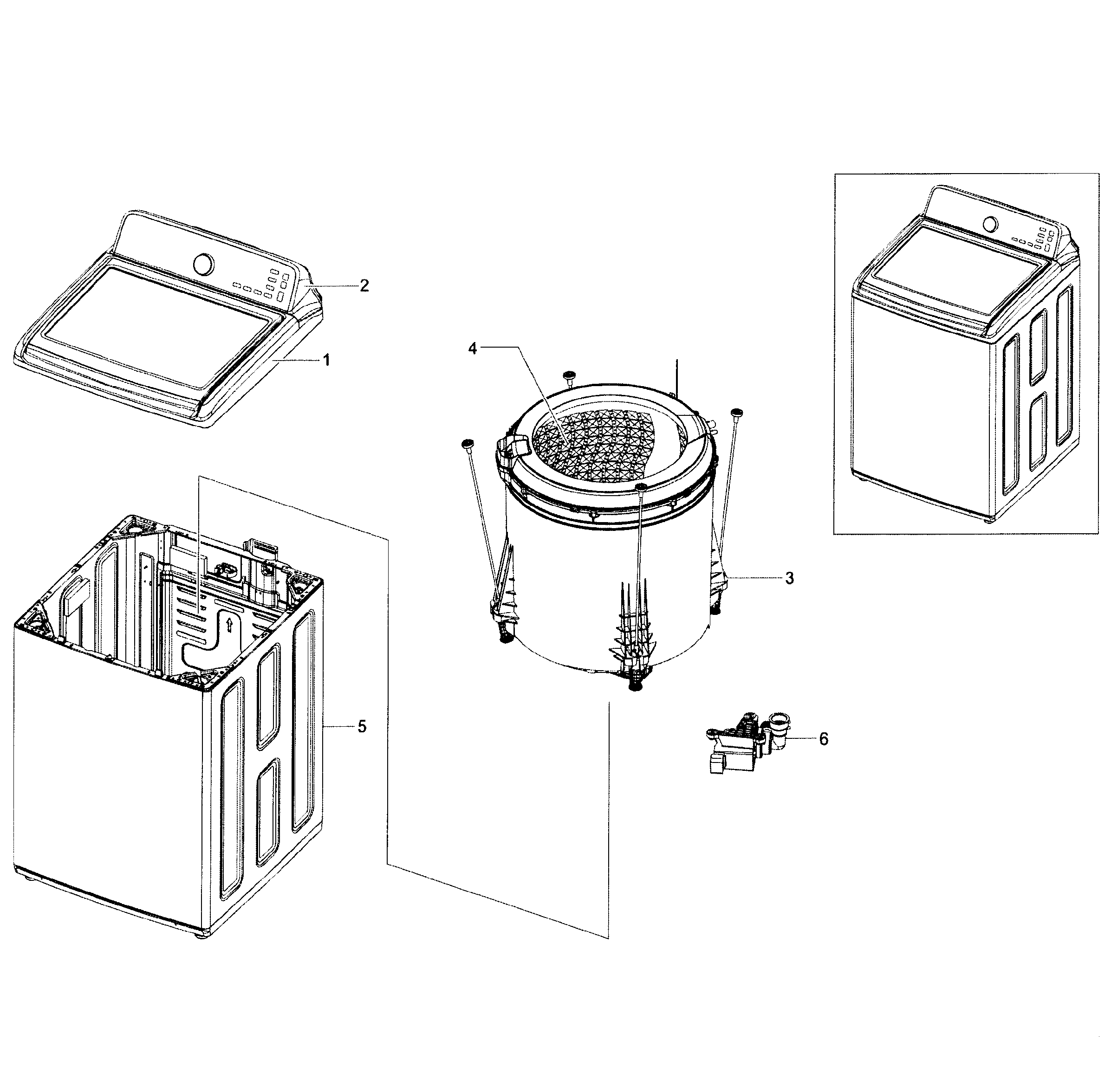 2
1
4
3
5
6