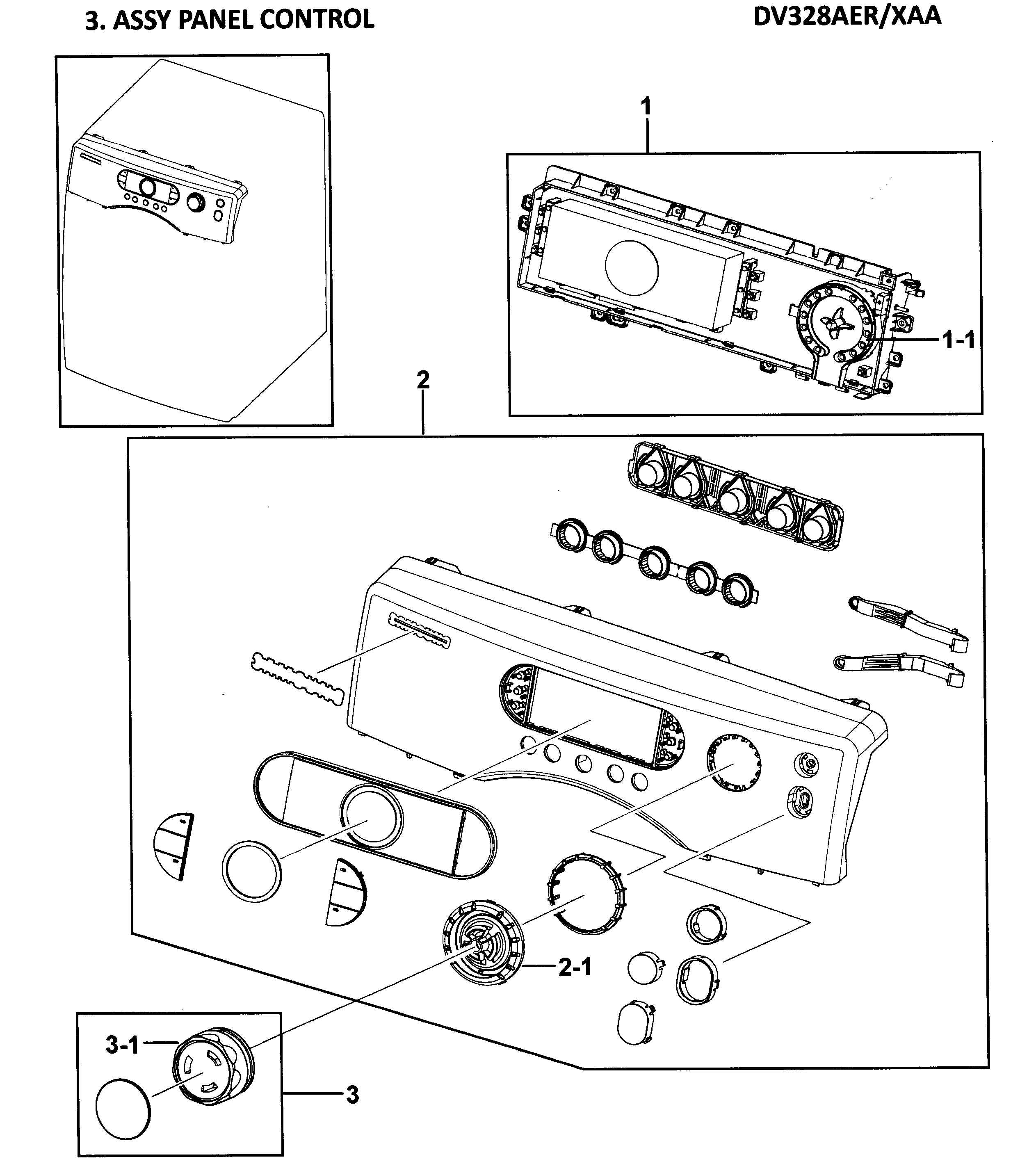 3. ASSY PANEL CONTROL

DV328AER/XAA

1

1-1

2

2-1

3-1

3