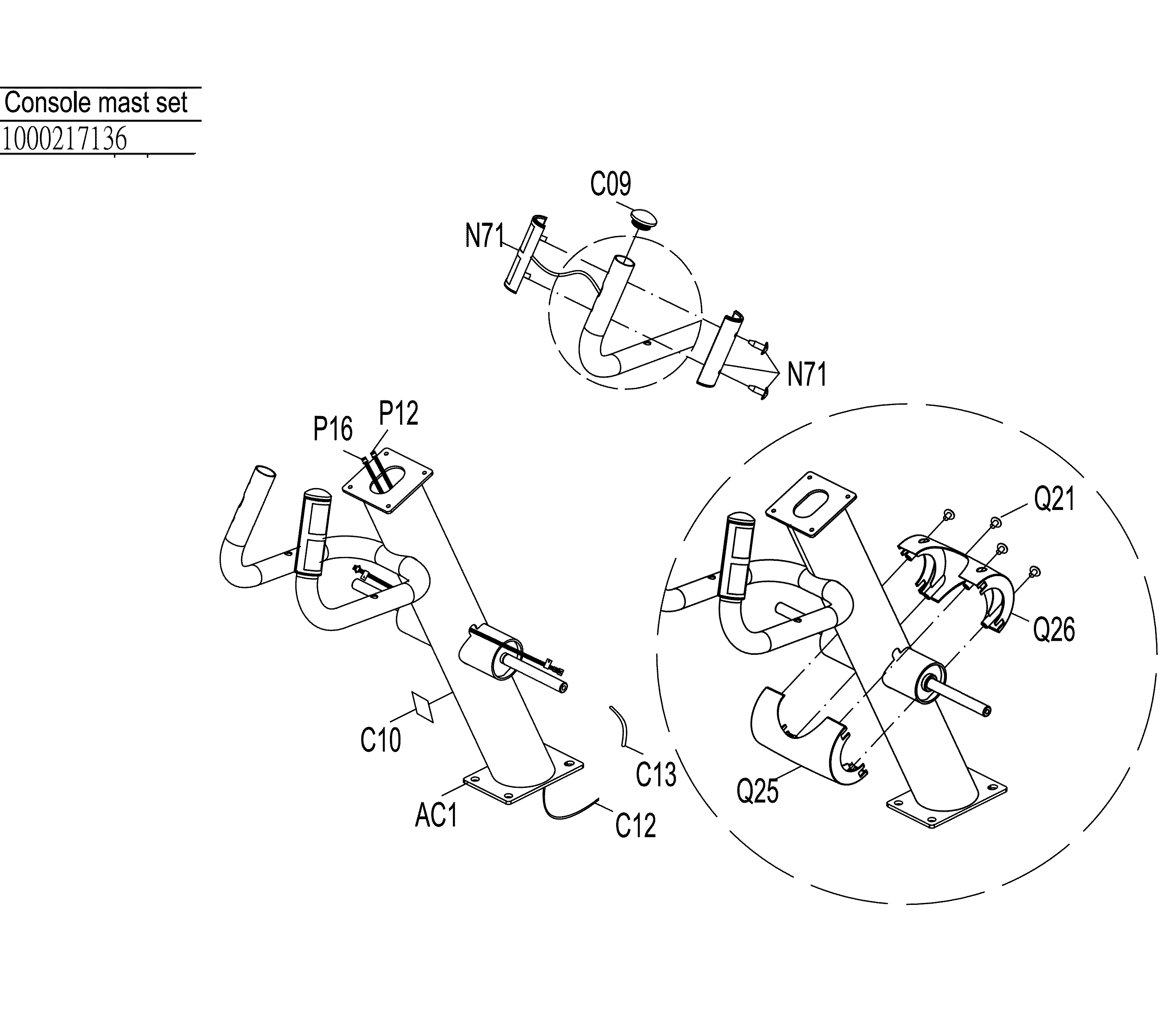 Console mast set
1000217136

C09
N71
N71
P16
P12
Q21
Q26
C10
C13
Q25
AC1
C12