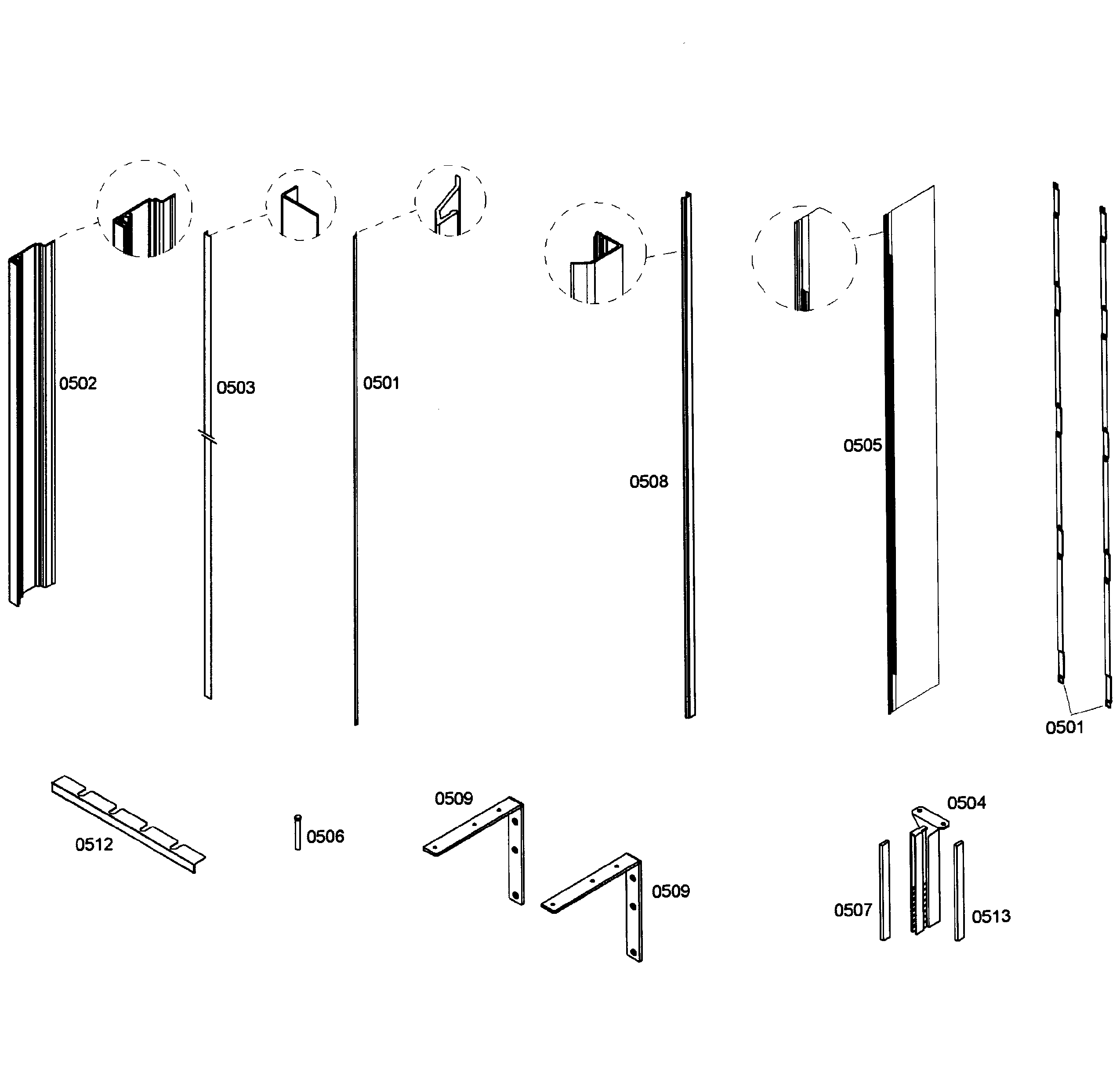 0502
0503
0501
0508
0505
0501
0512
0506
0509
0509
0504
0507
0513