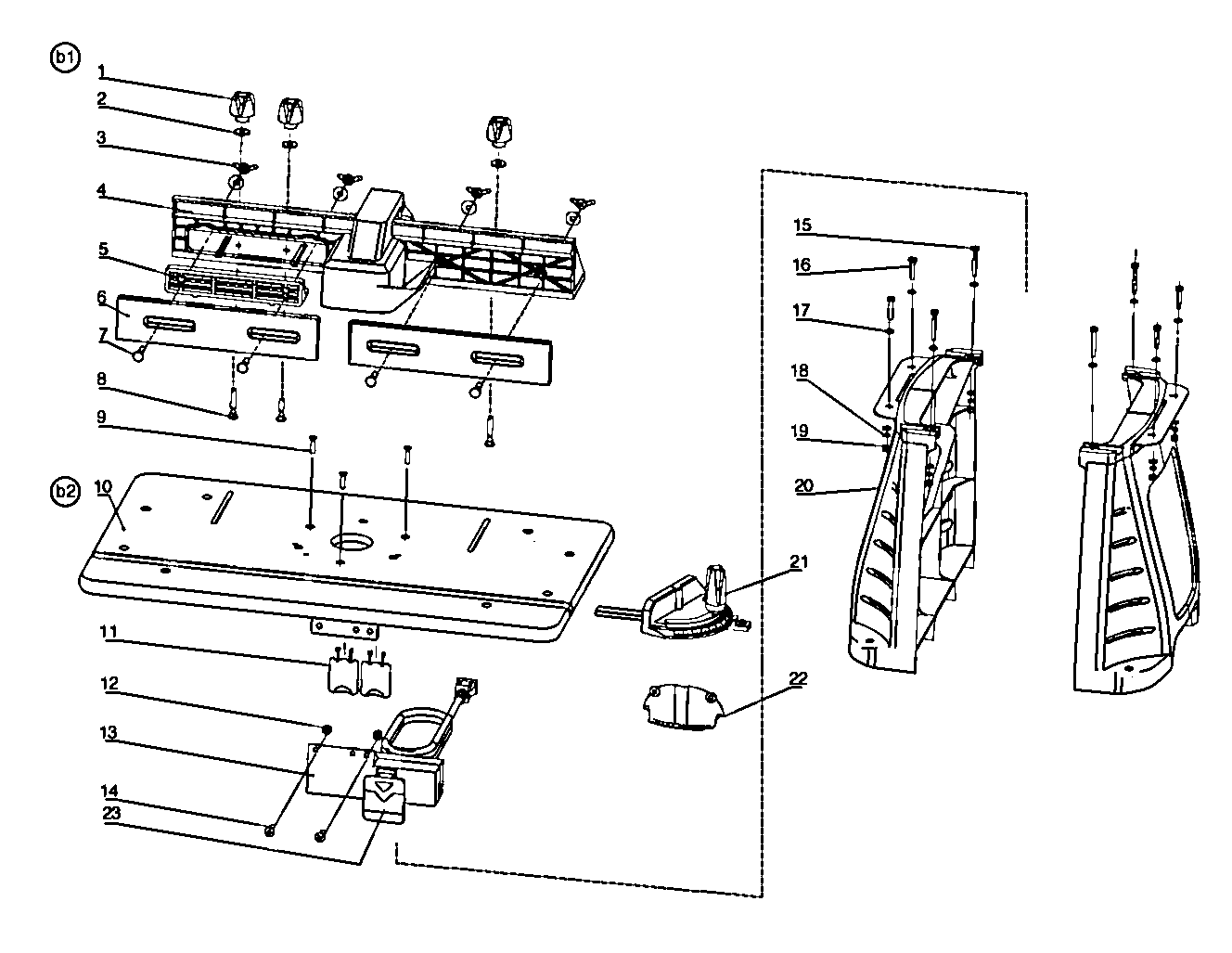 b1
1
2
3
4
5
6
7
8
9
b2
10
11
12
13
14
23
15
16
17
18
19
20
21
22