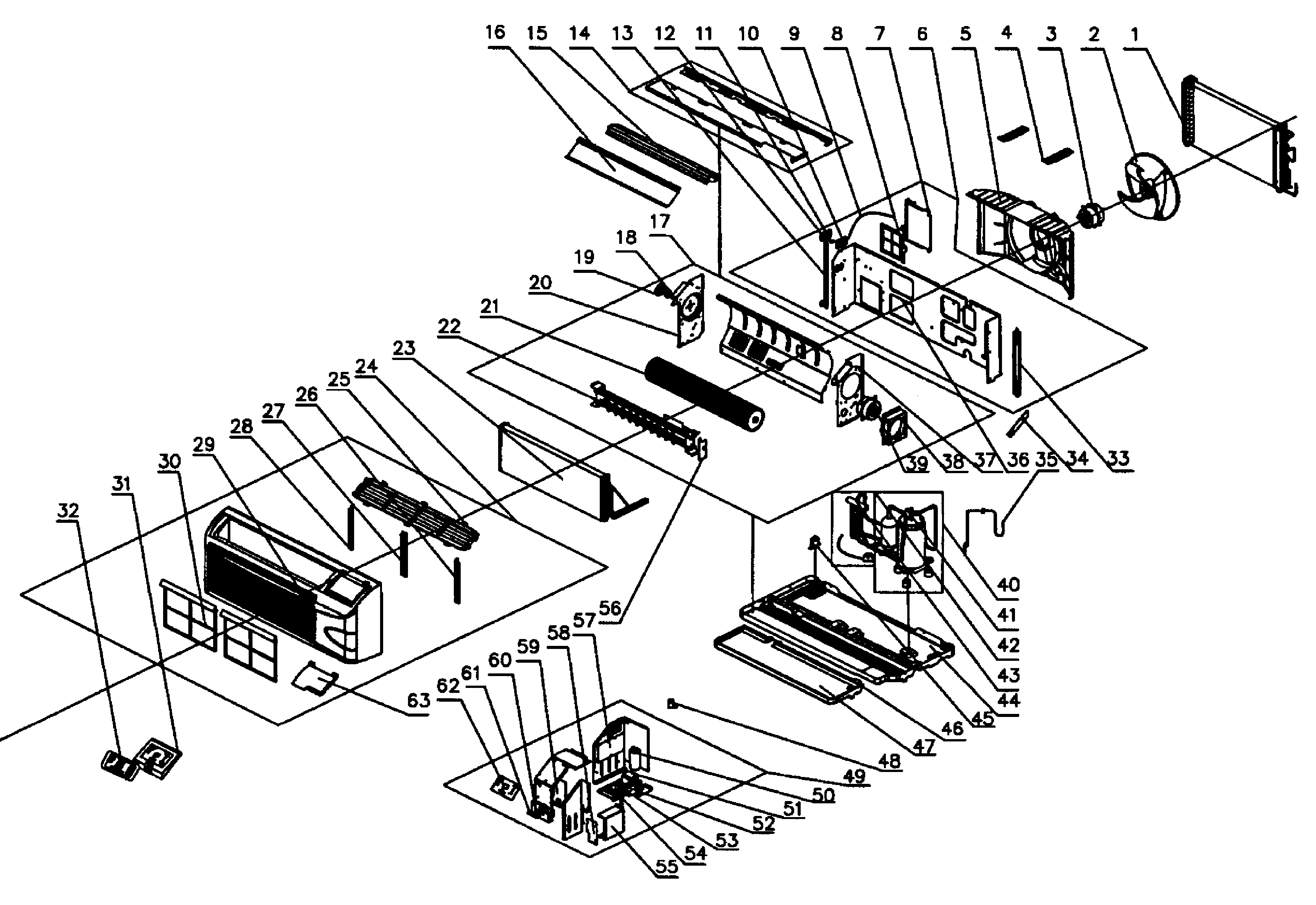 16 15 14 13 12 11 10 9 8 7 6 5 4 3 2 1

17
18
19
20
21
22
23
24
25
26
27
28
29
30
31
32

39 38 37 36 35 34 33

40
41
42
43
44
45
46
47
48
49
50
51
52
53
54
55

56
57
58
59
60
61
62
63