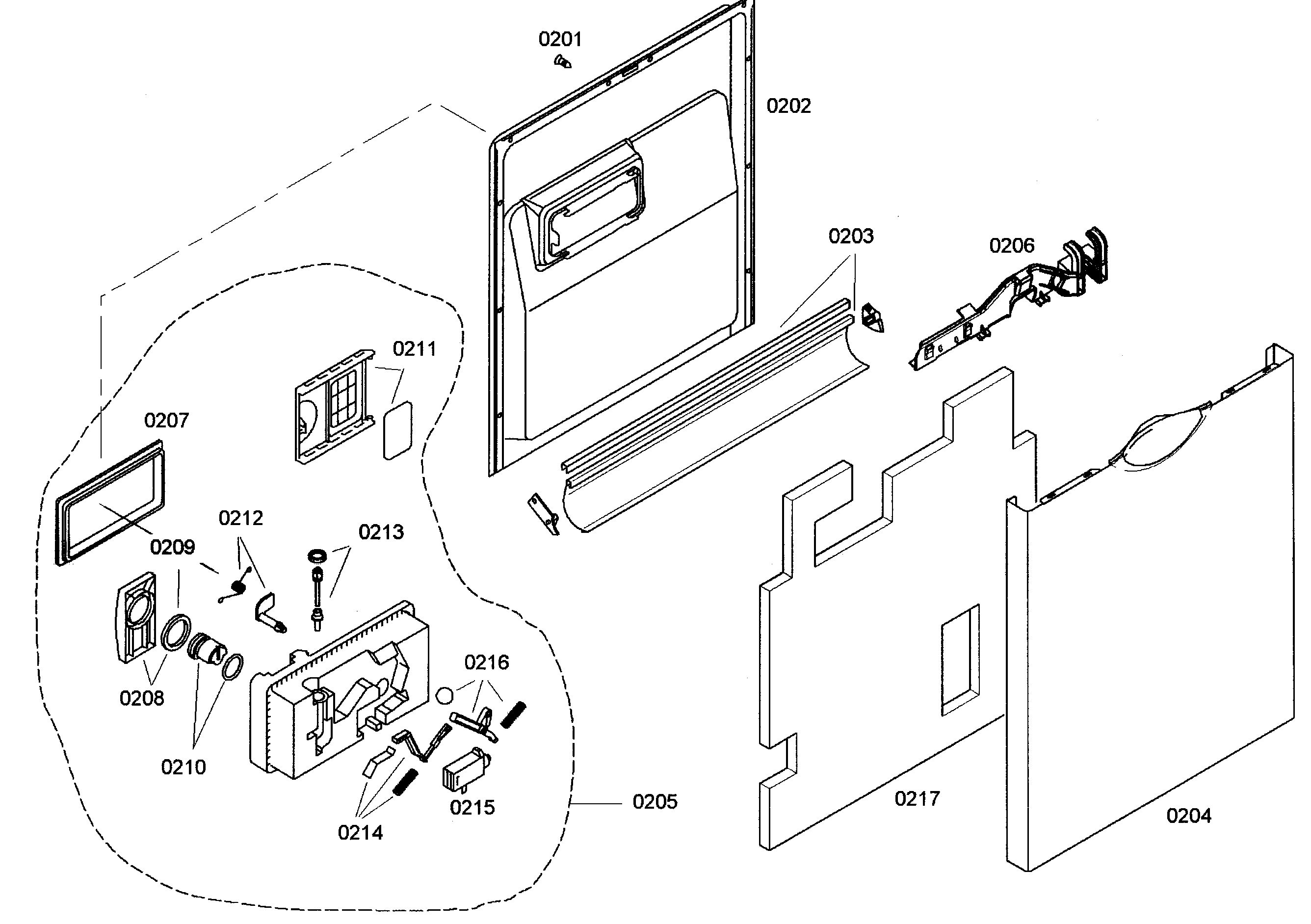 0201

0202

0203

0206

0211

0207

0212

0213

0209

0216

0208

0210

0215

0214

0205

0217

0204