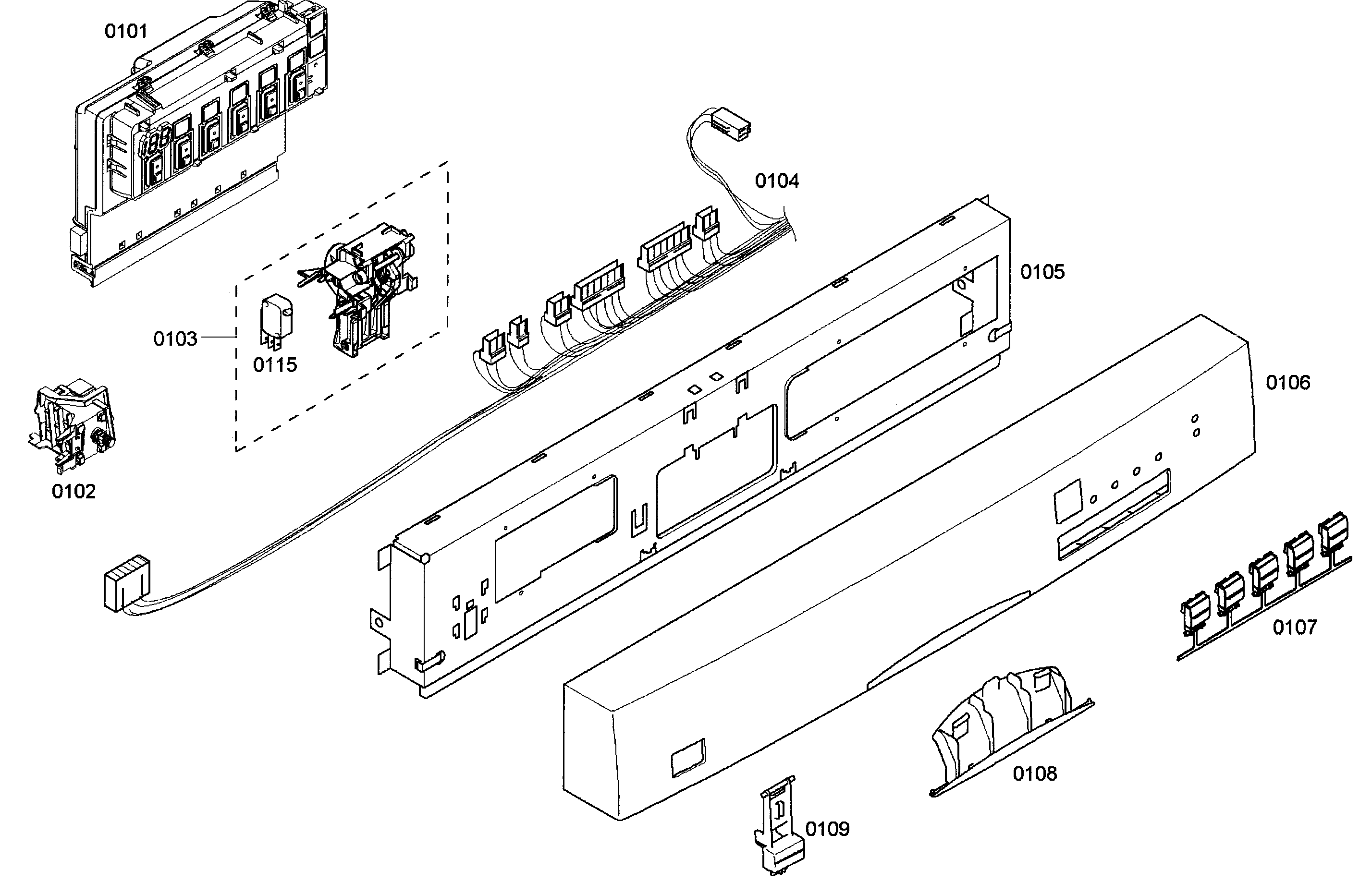 0101
0104
0105
0103
0115
0106
0102
0107
0108
0109