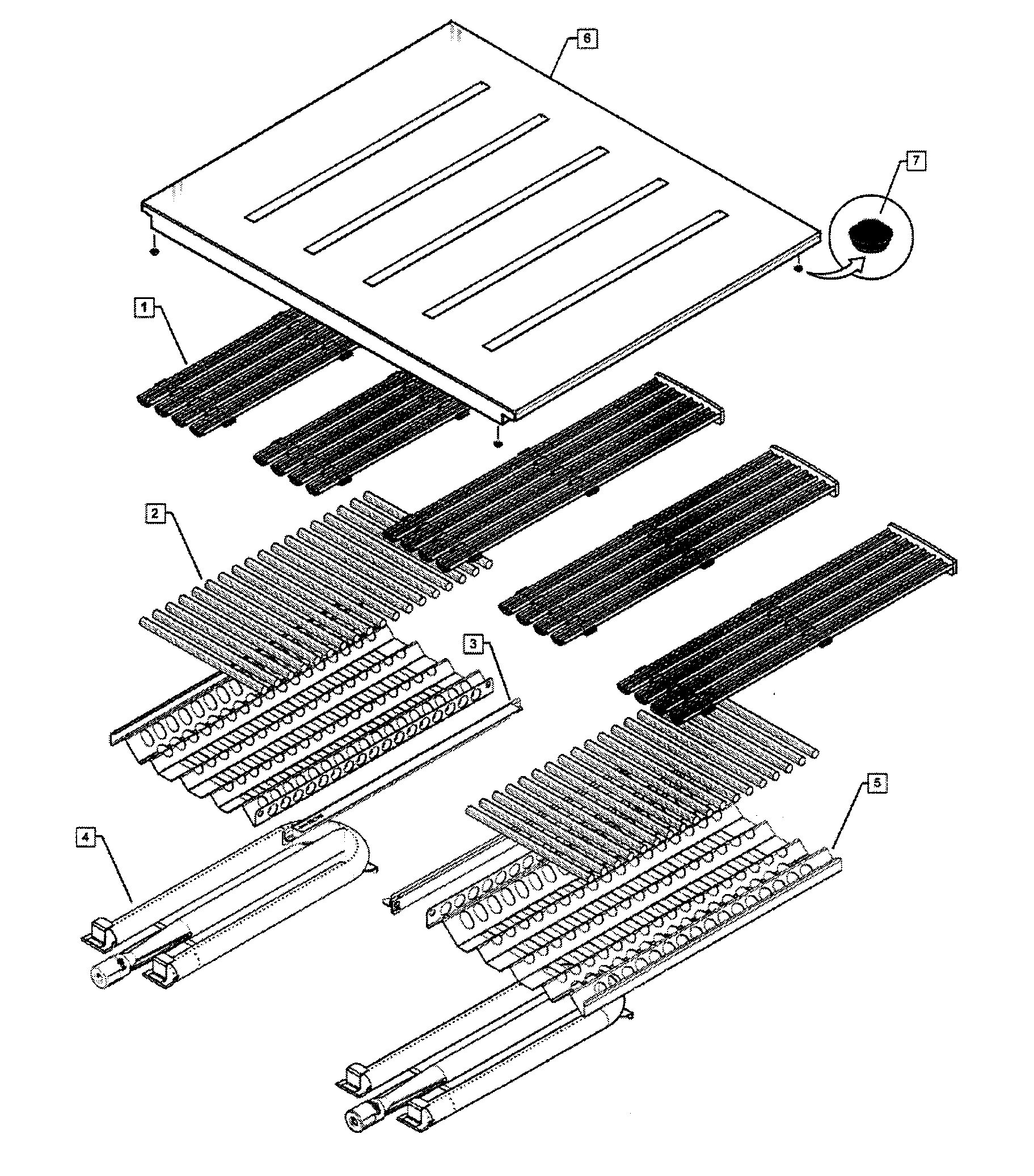 6
7
1
2
3
4
5