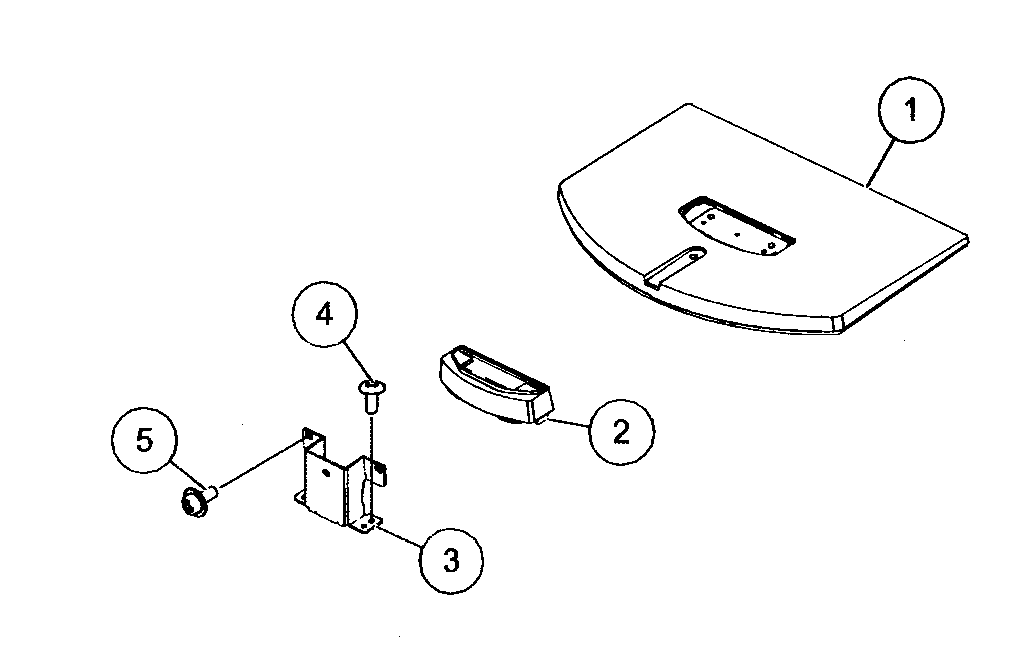 1
4
2
5
3