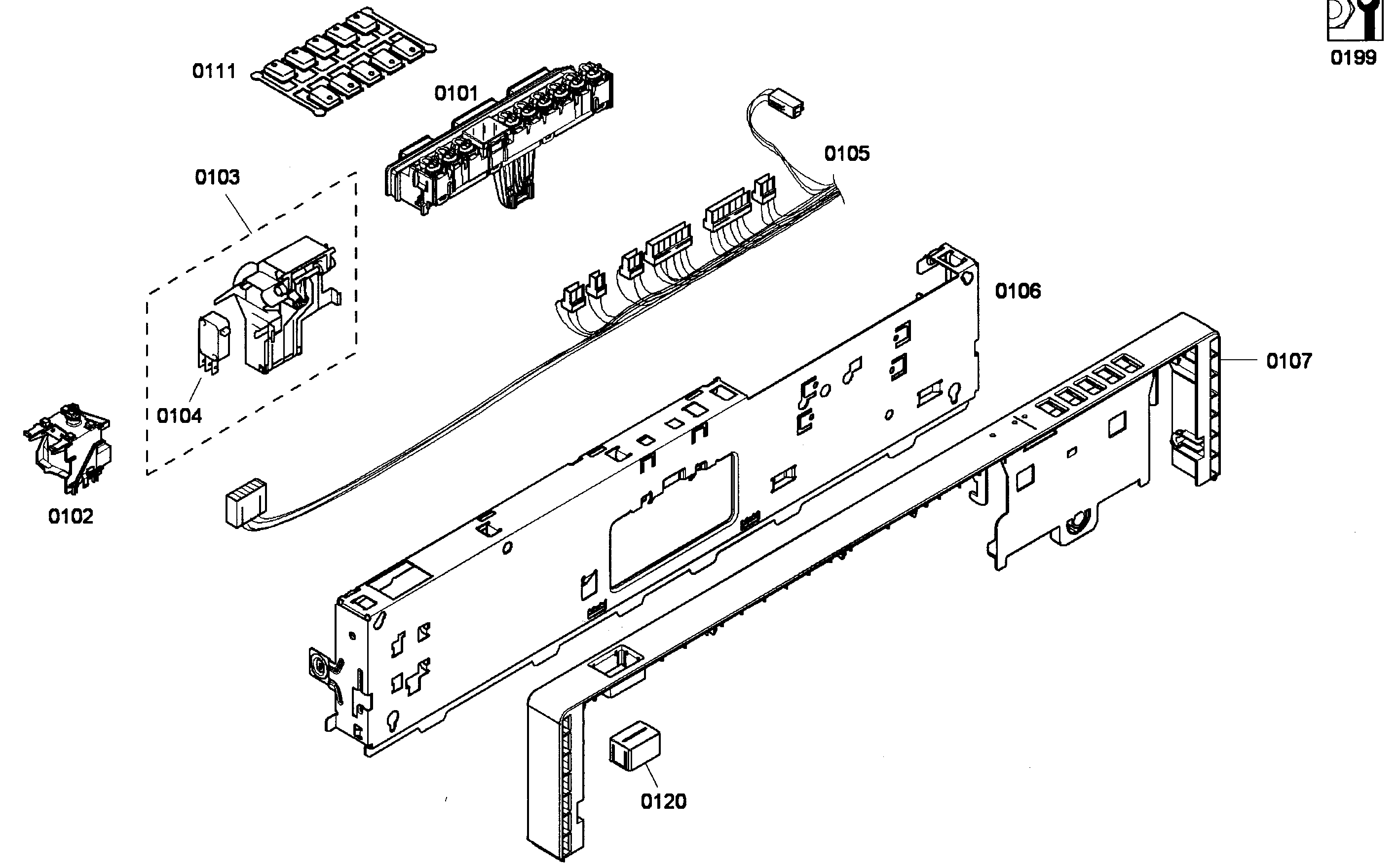 0199

0111

0101

0105

0103

0106

0107

0104

0102

0120