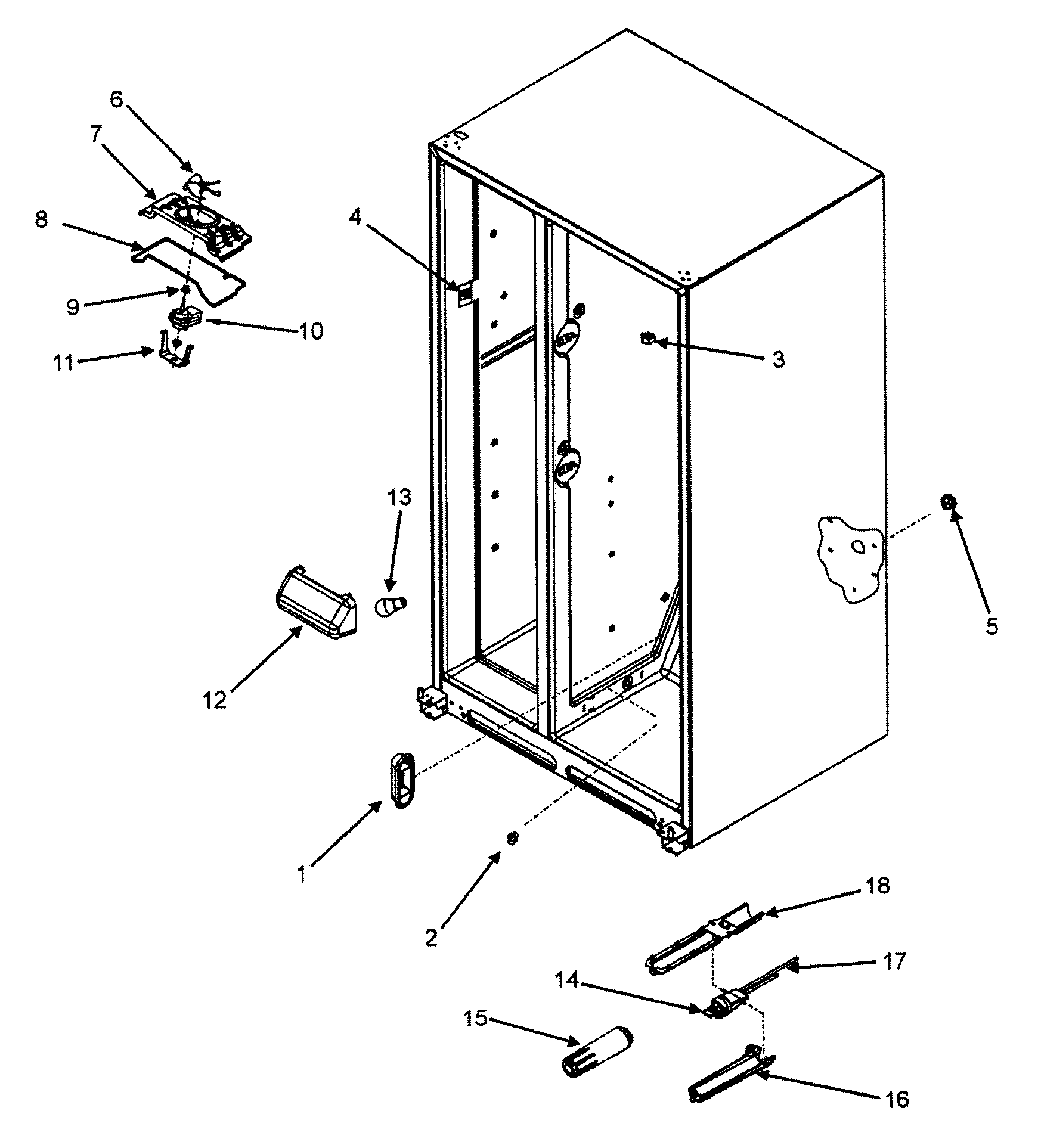 6
7
8
9
10
11
4
3
13
12
5
1
2
18
17
14
15
16