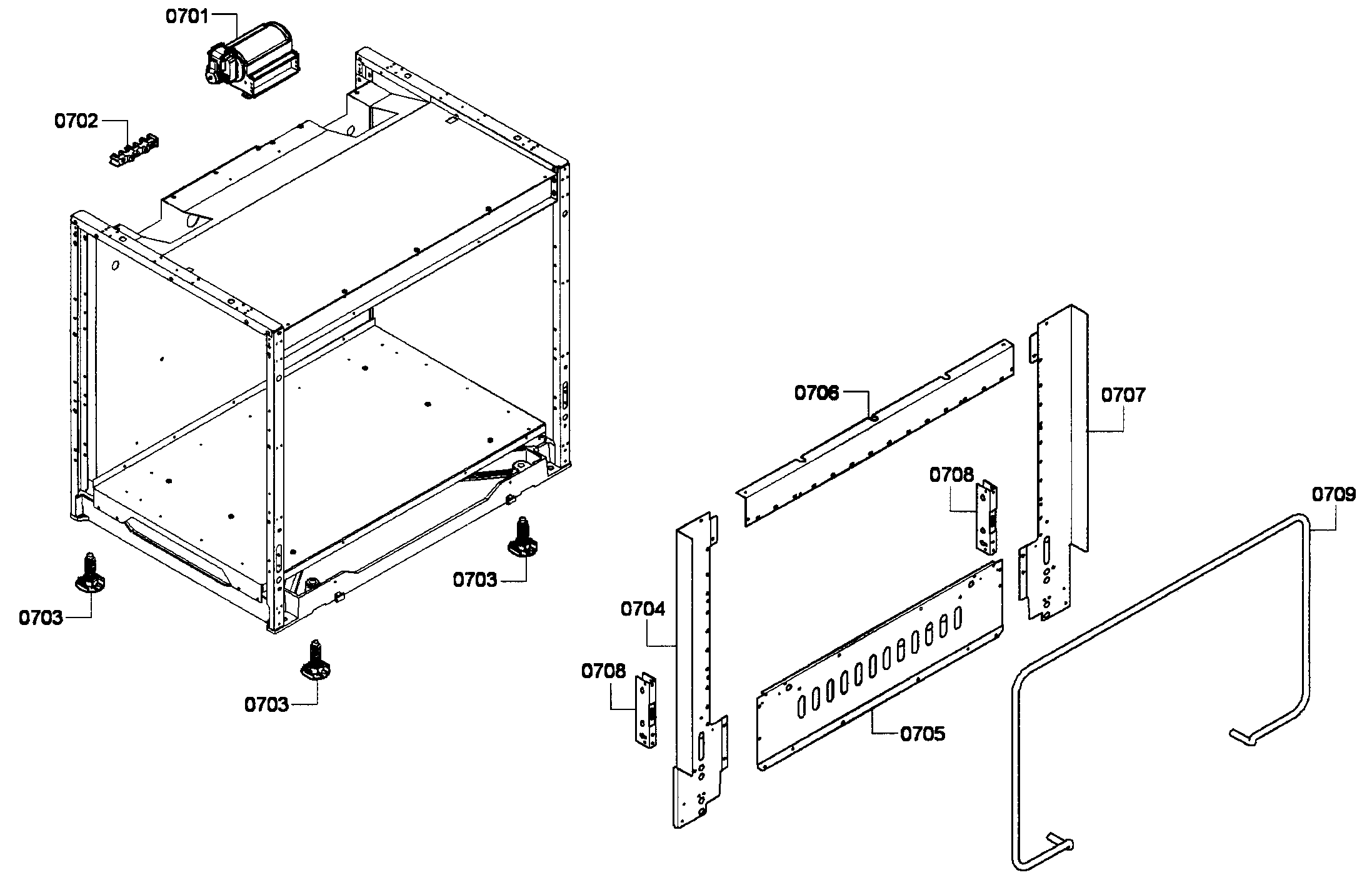 0701

0702

0706

0707

0708

0709

0703

0703

0704

0708

0703

0705