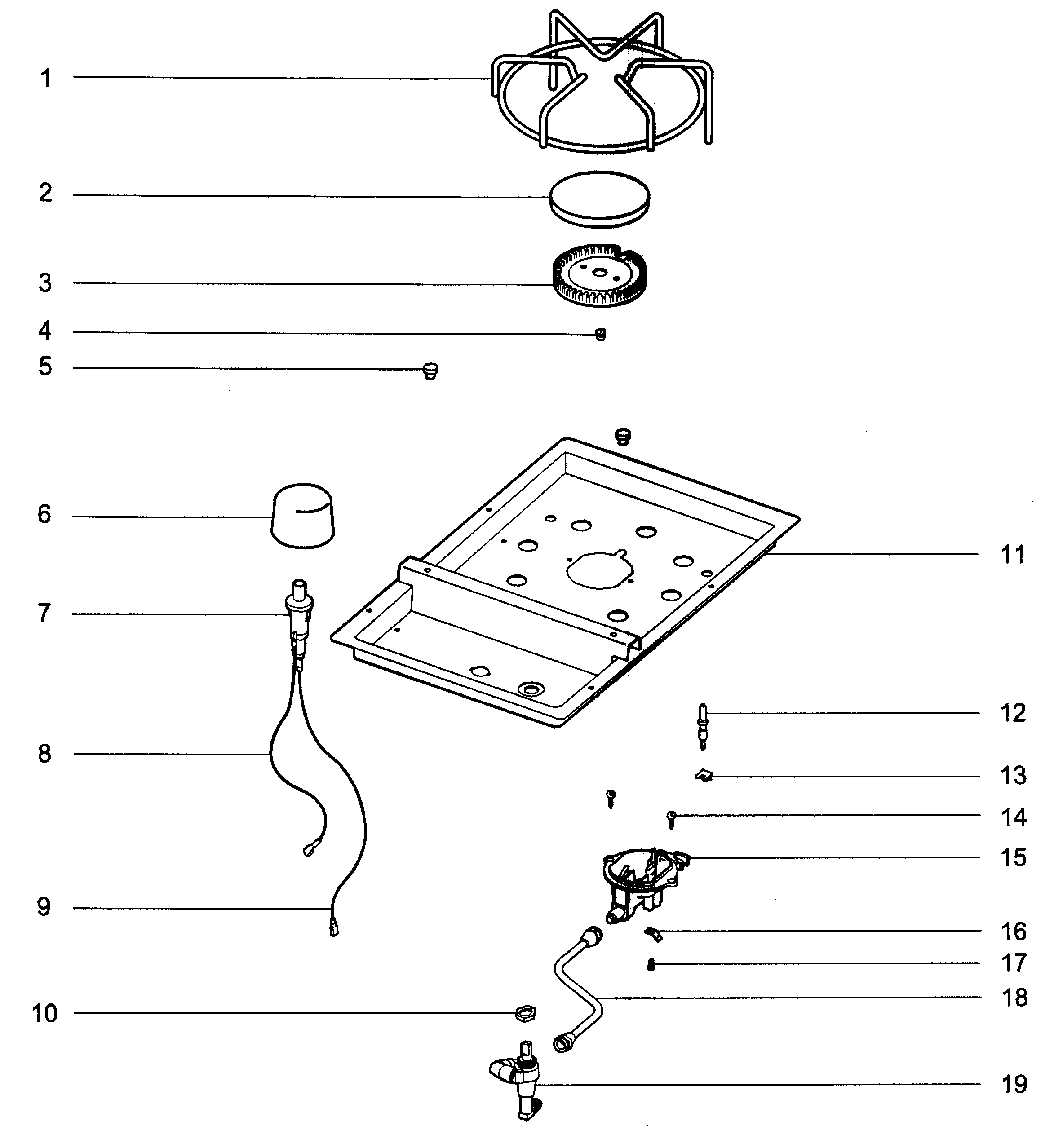 1
2
3
4
5
6
7
8
9
10
11
12
13
14
15
16
17
18
19