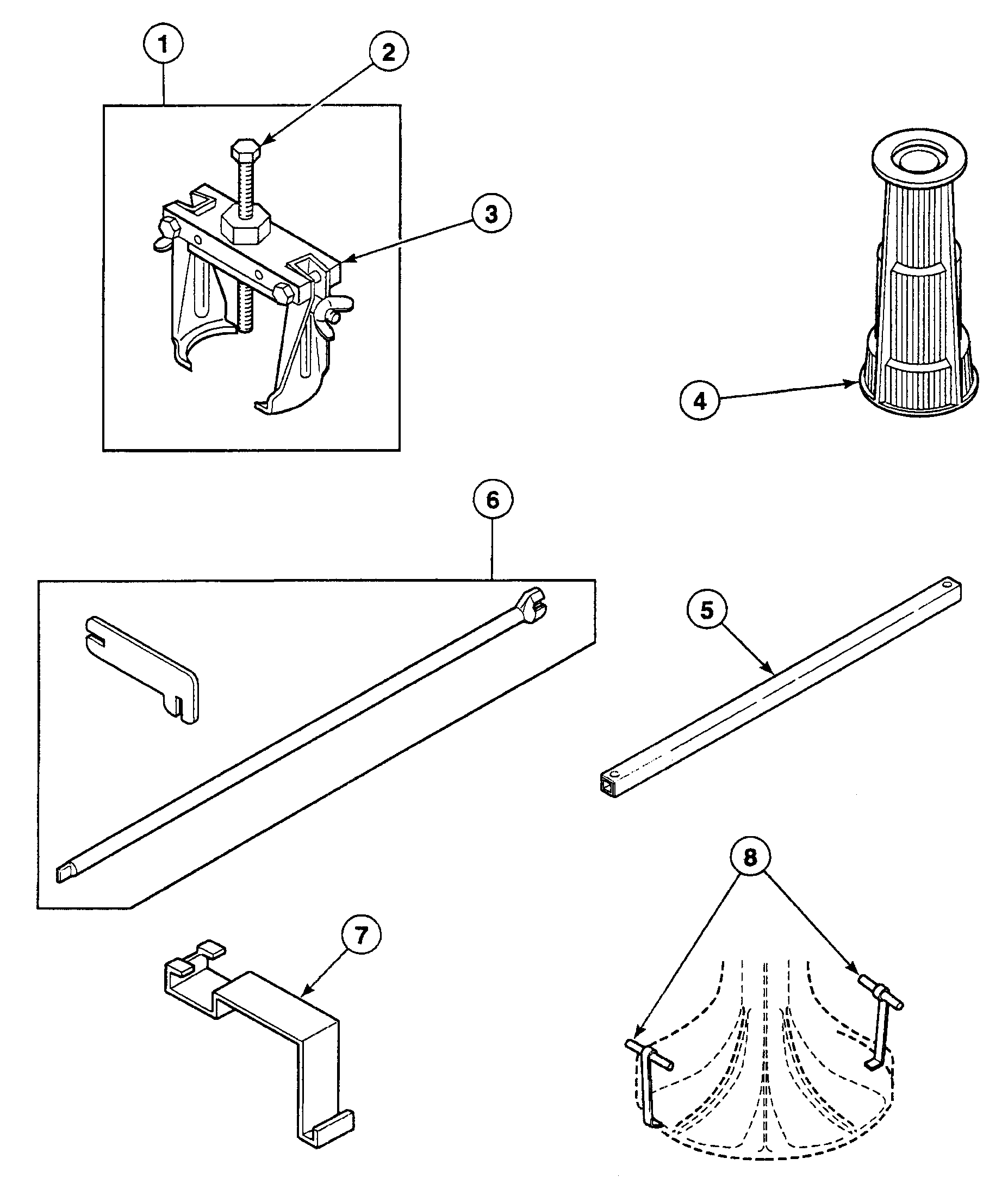 1
2
3
4
6
5
7
8