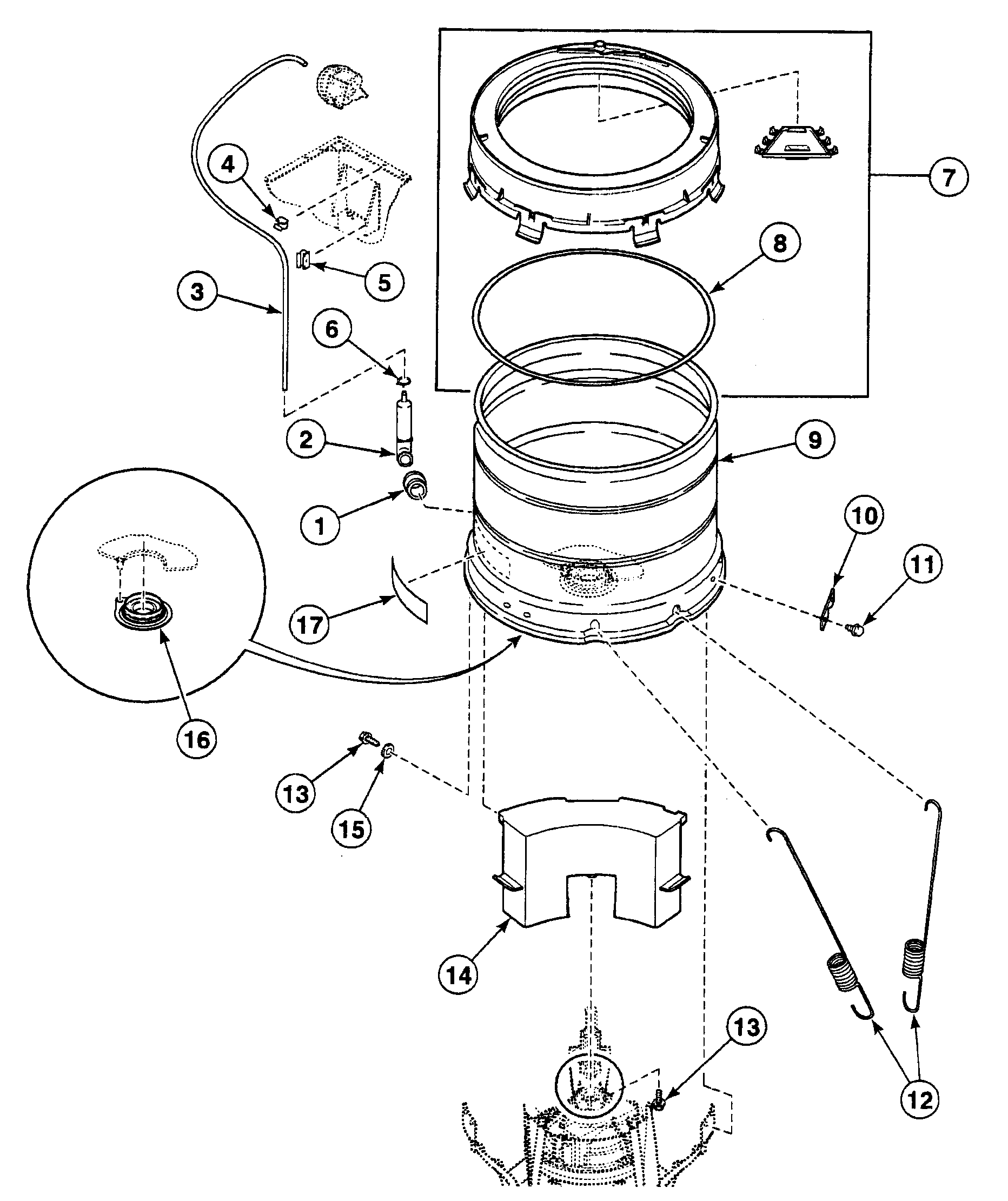 4
7
8
5
3
6
2
9
1
10
11
17
16
13
15
14
13
12