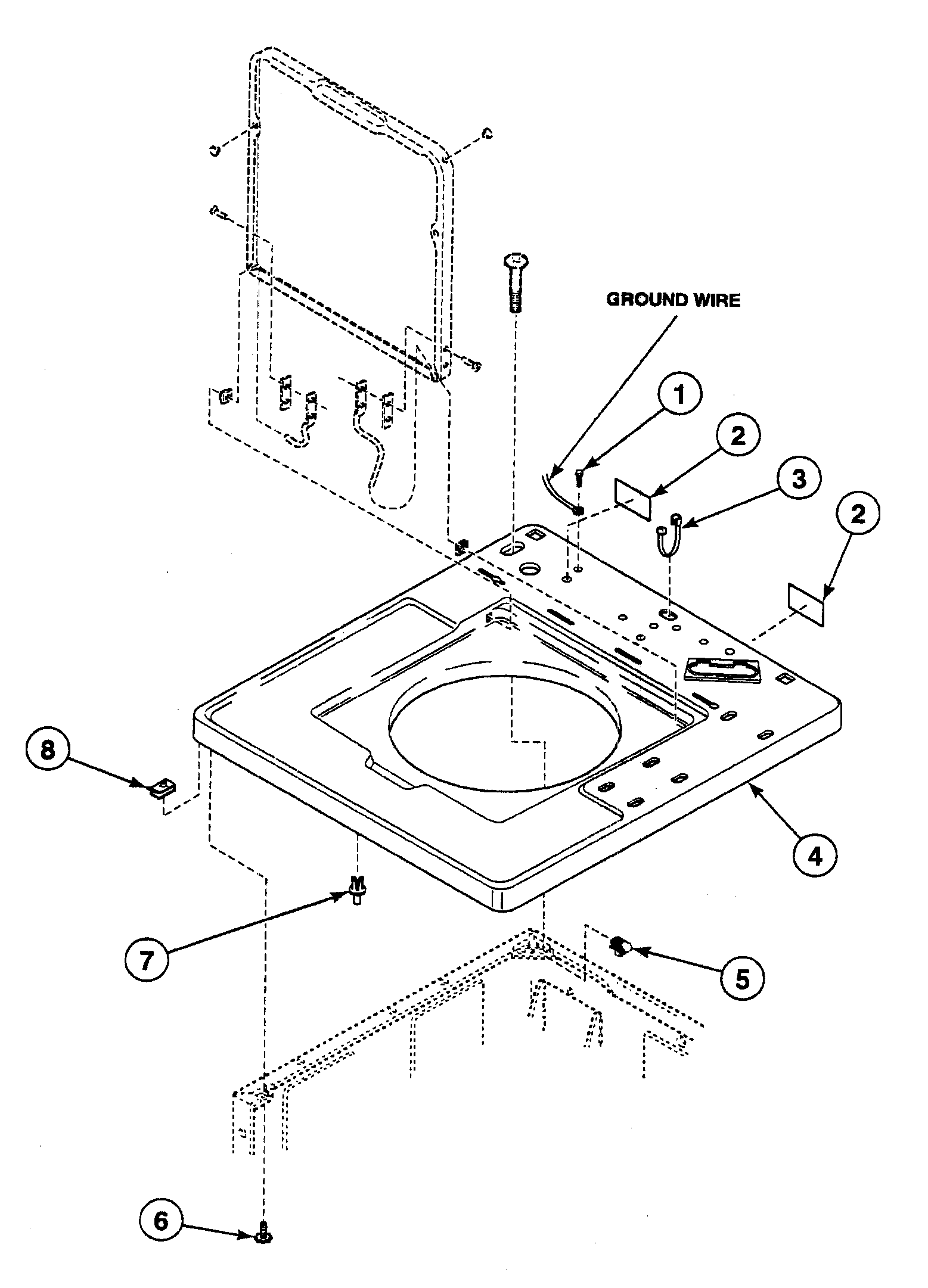 GROUND WIRE

1

2

3

2

8

4

7

5

6