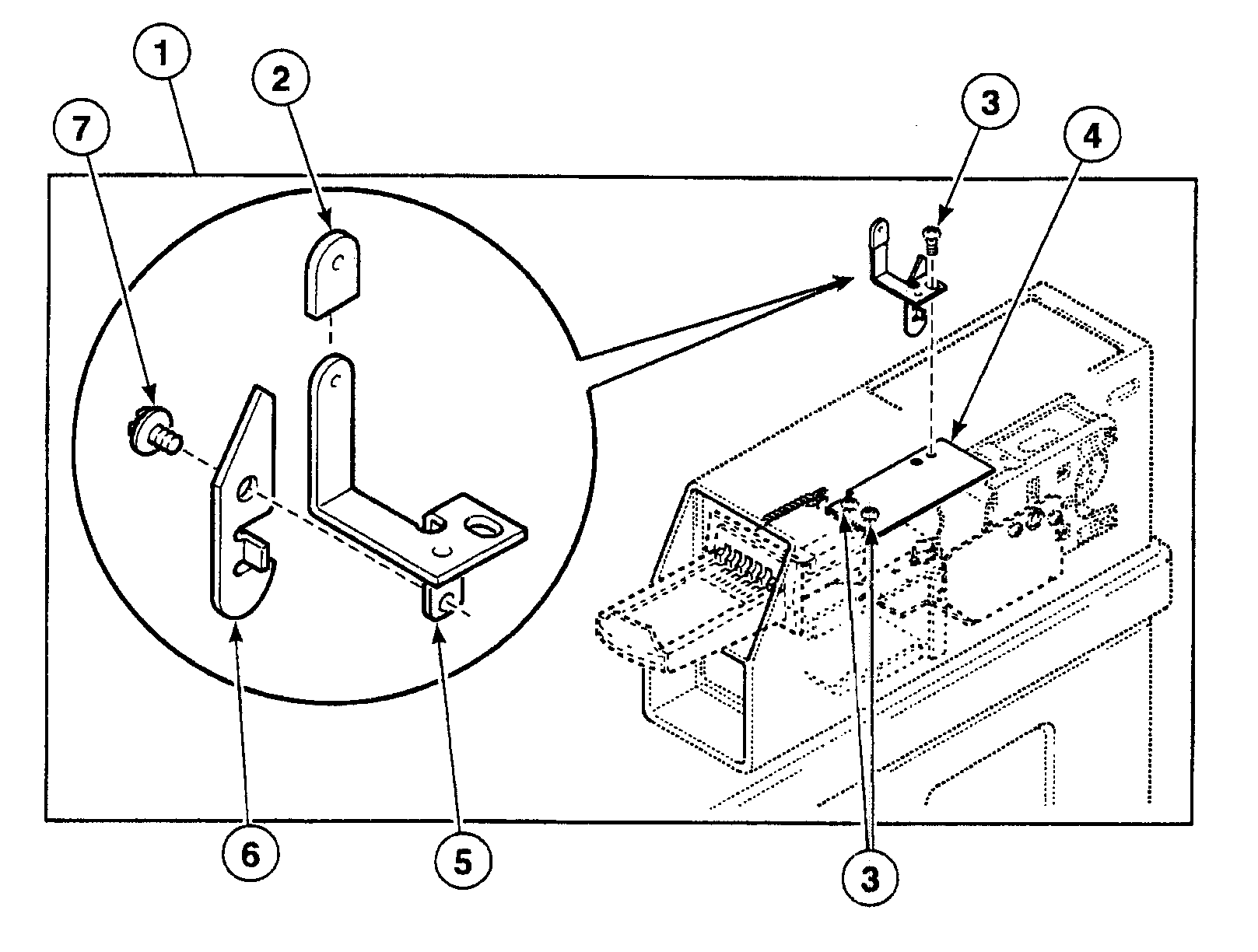 1
2
7
3
4
6
5
3