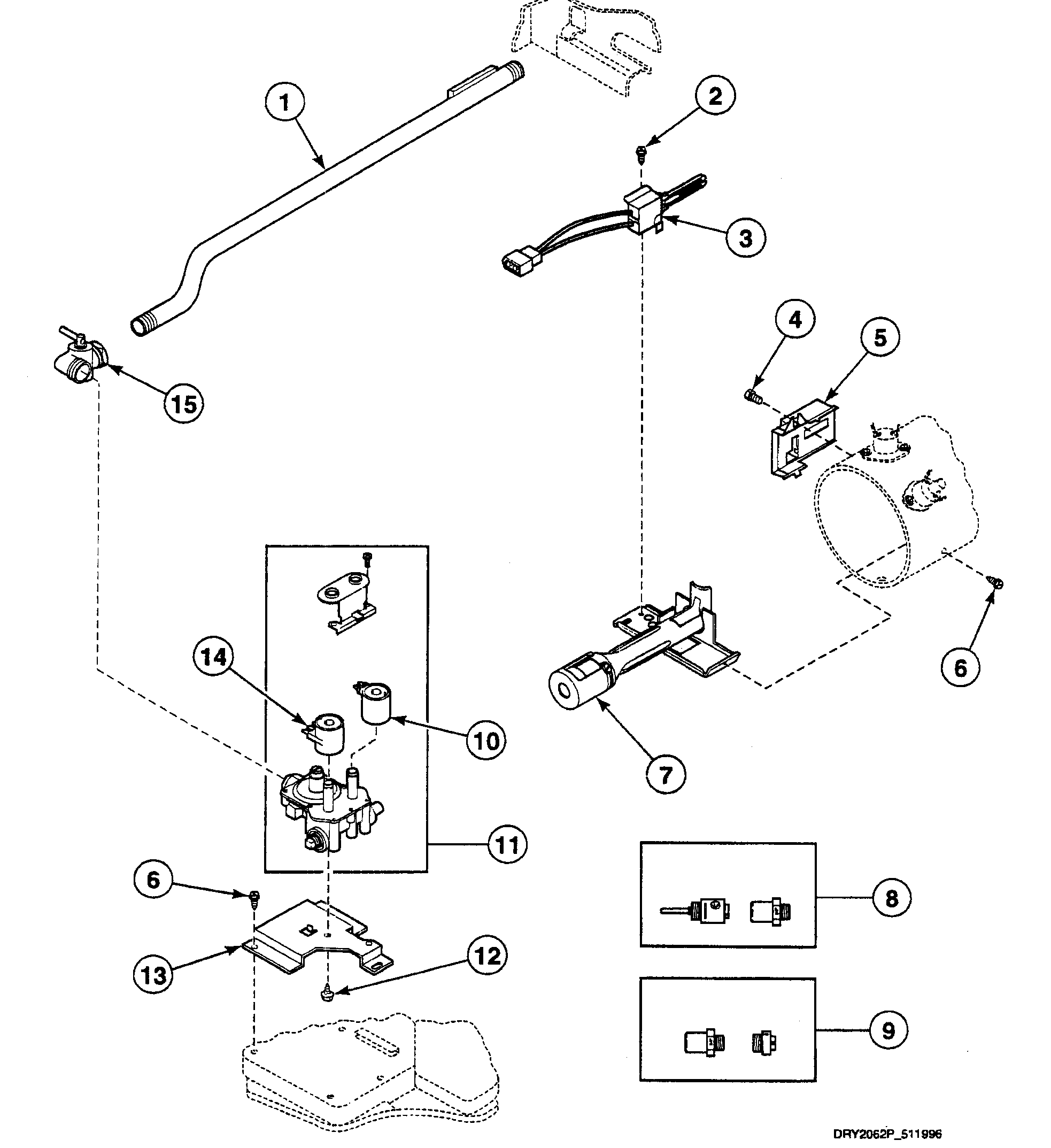 1
2
3
4
5
15
6
14
10
7
11
6
8
13
12
9
DRY2062P_511996