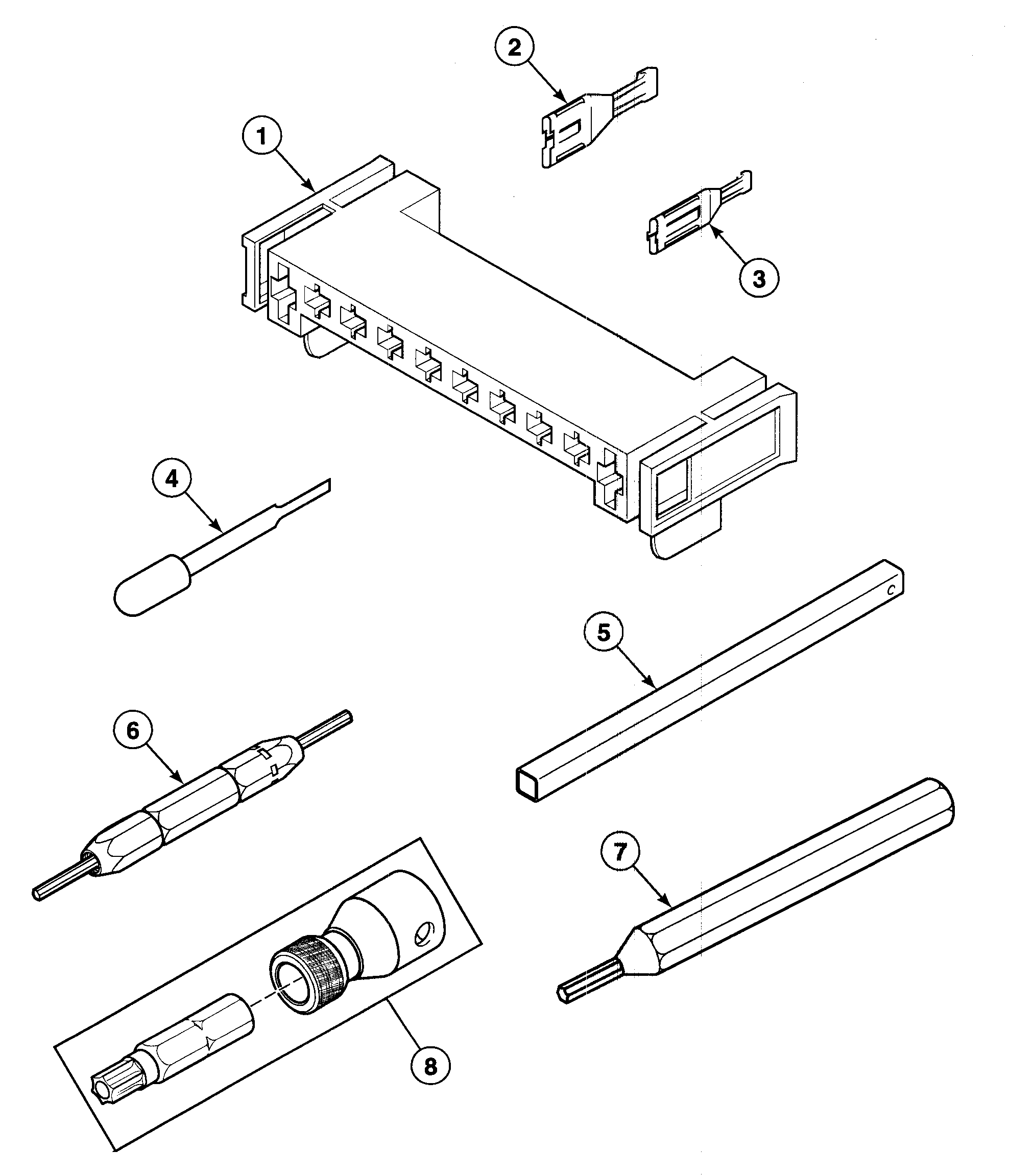 2

1

3

4

C

5

6

7

8