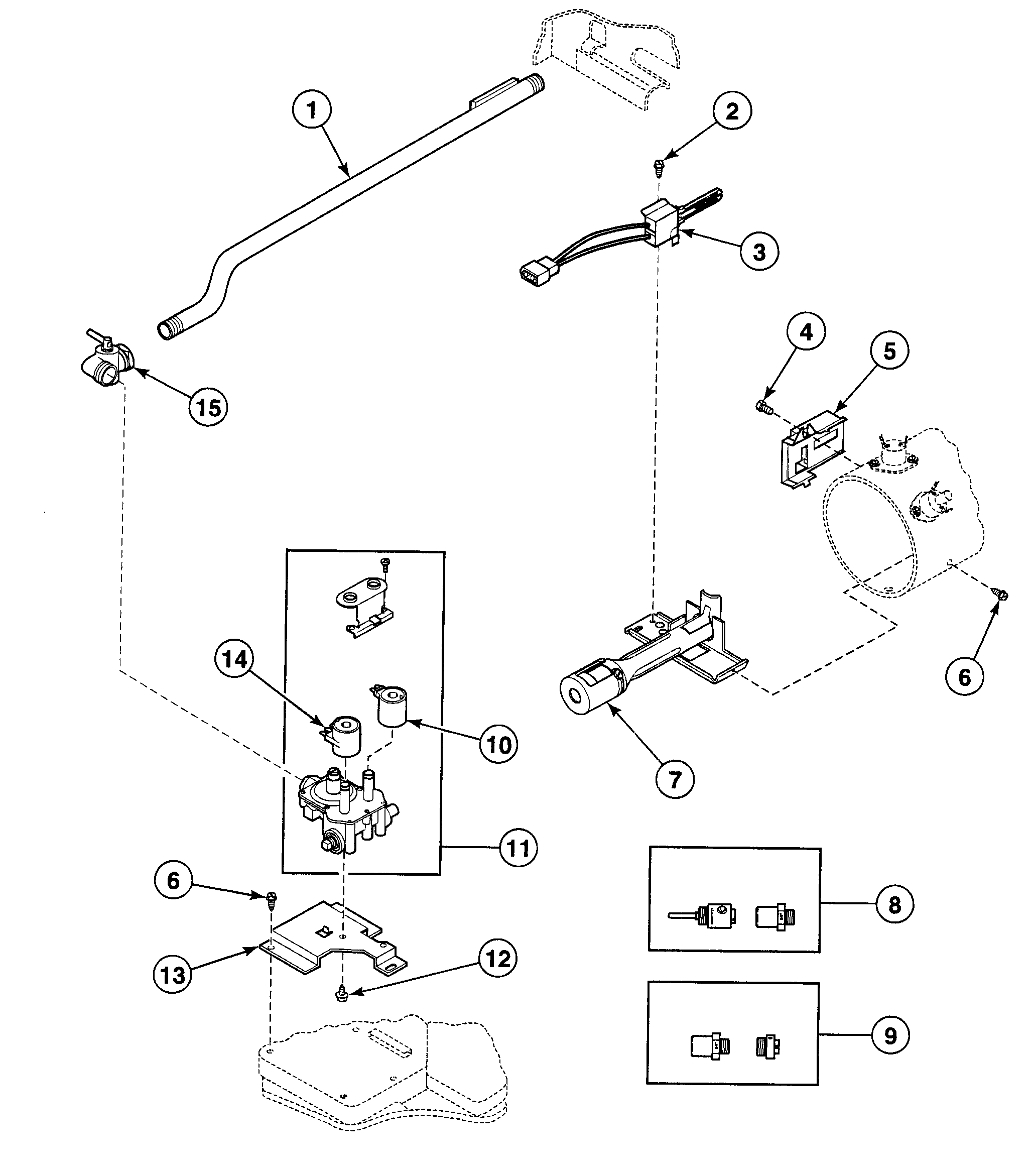 1
2
3
15
4
5
6
14
10
7
11
6
8
13
12
9