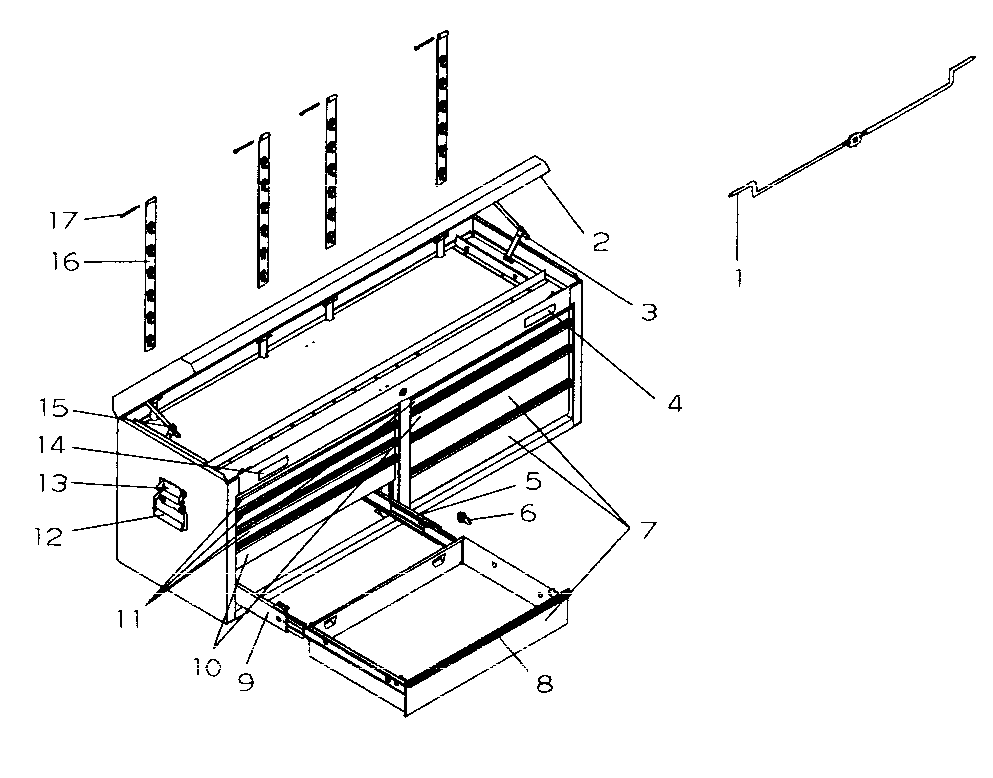 17
16
2
3
1
4
15
14
13
12
5
6
7
11
10
9
8