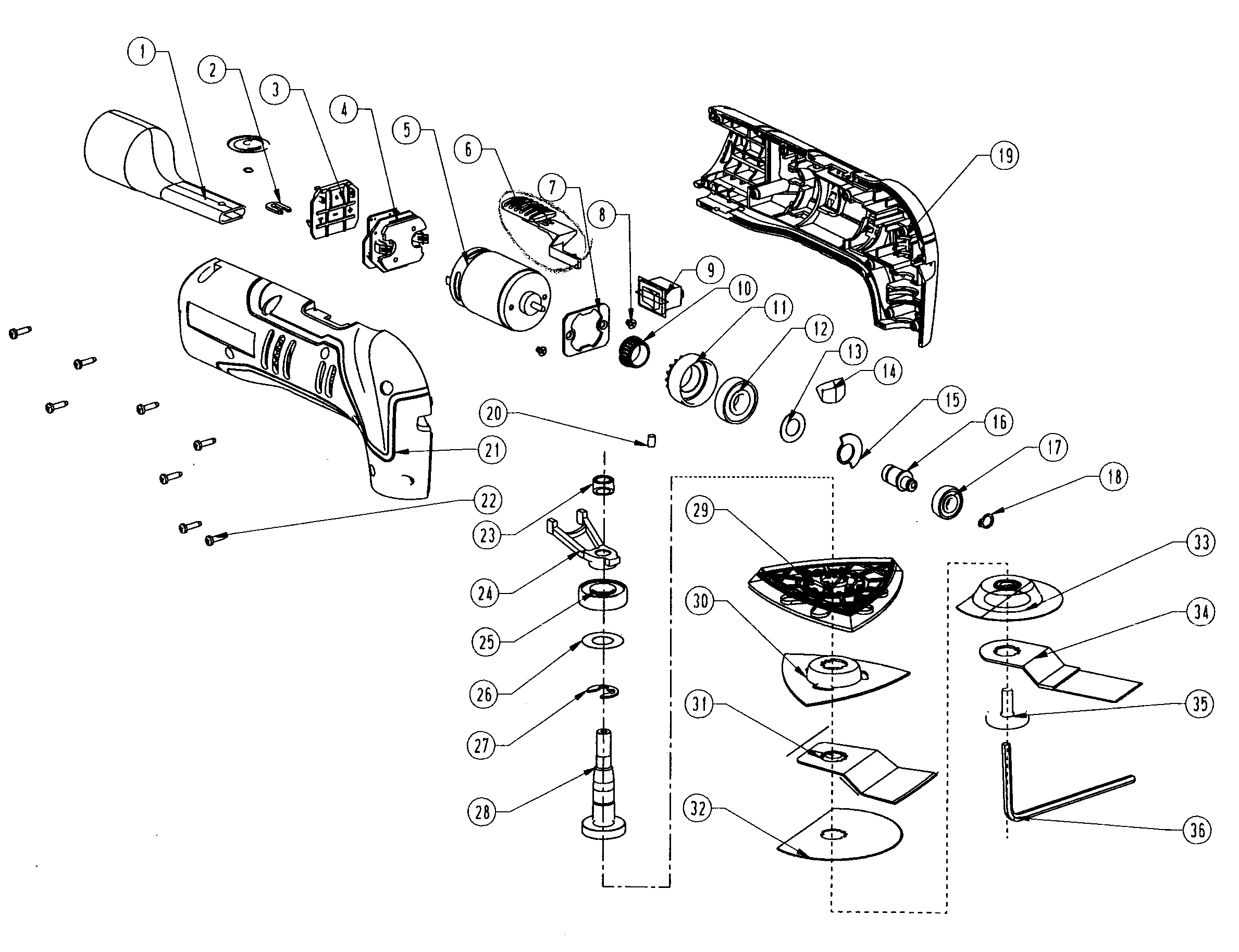 1
2
3
4
5
6
7
8
9
10
11
12
13
14
15
16
17
18
19
20
21
22
23
24
25
26
27
28
29
30
31
32
33
34
35
36