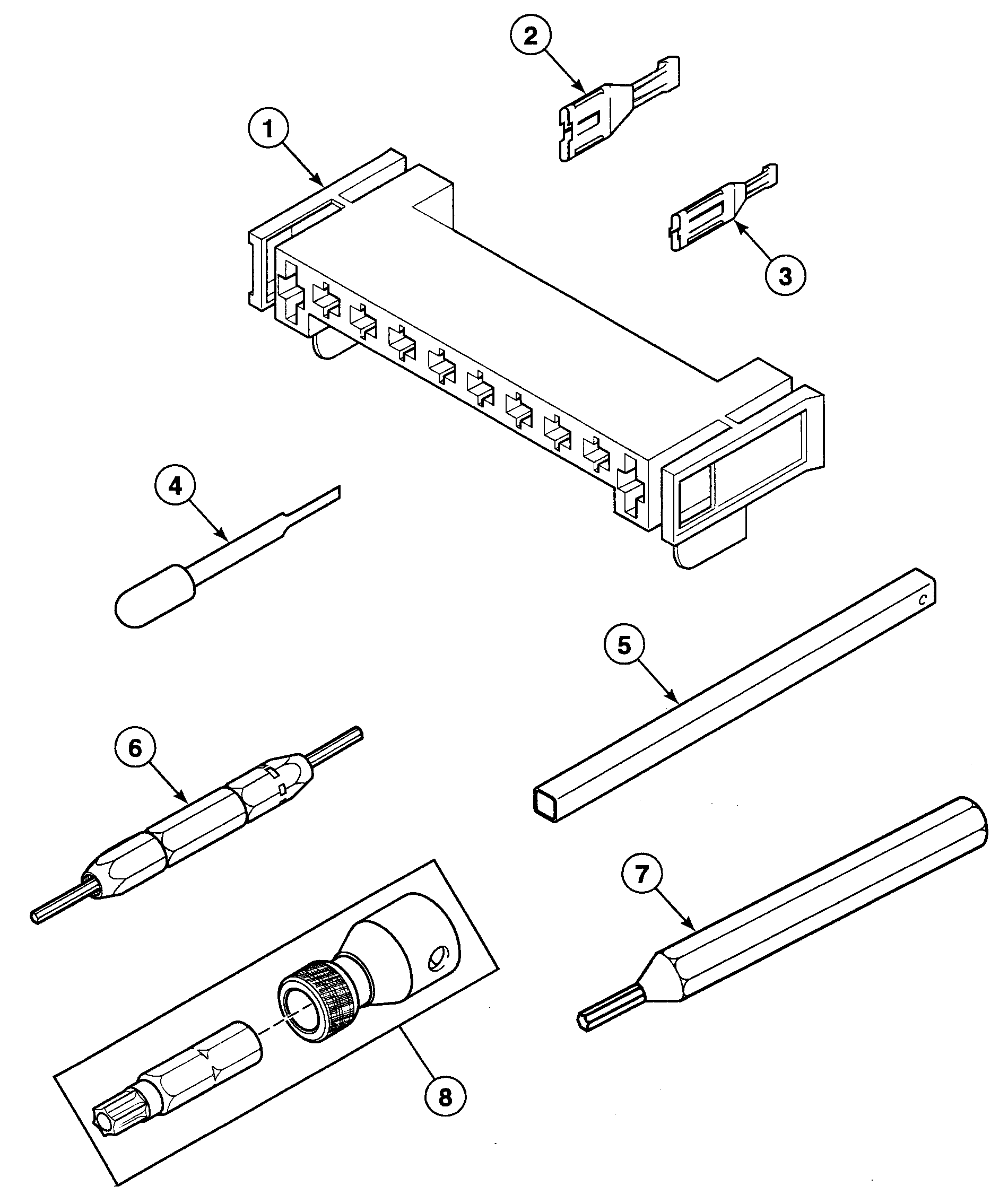 2
1
3
4
C
5
6
7
8