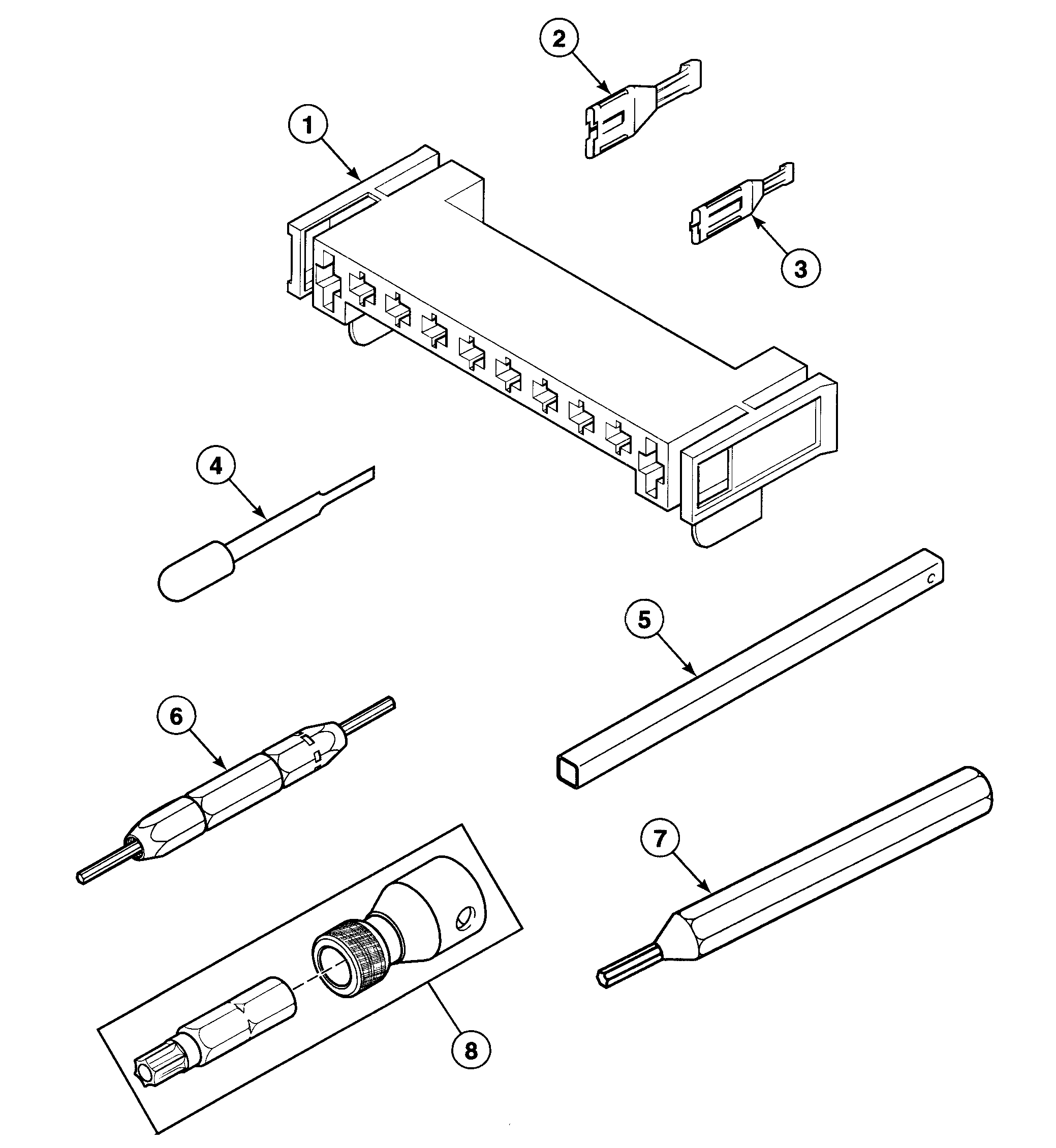 2
1
3
4
5
6
7
8